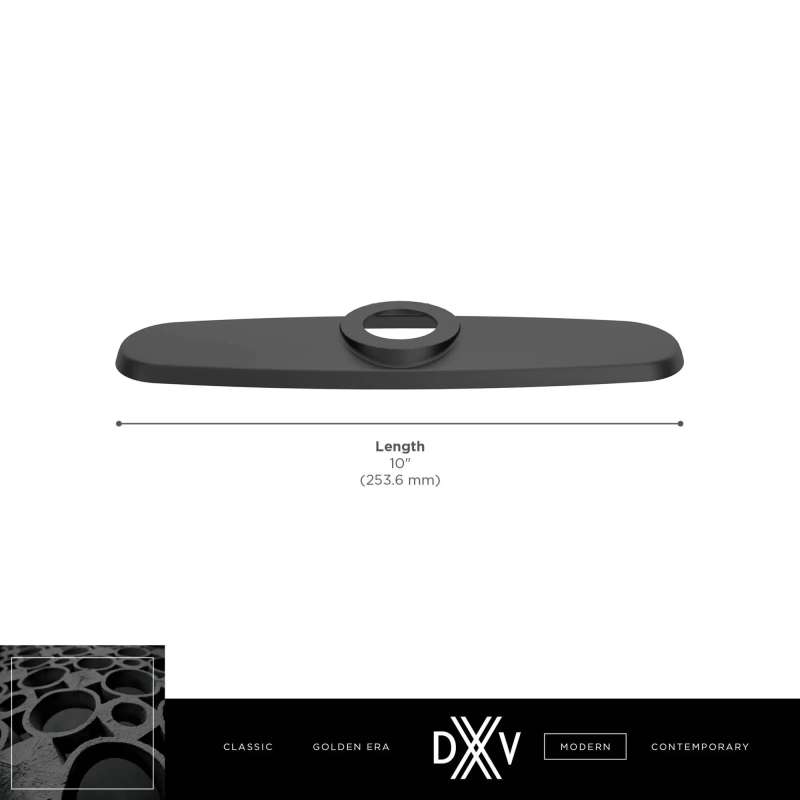 Length
10"
(253.6 mm)

CLASSIC GOLDEN ERA DXV MODERN CONTEMPORARY