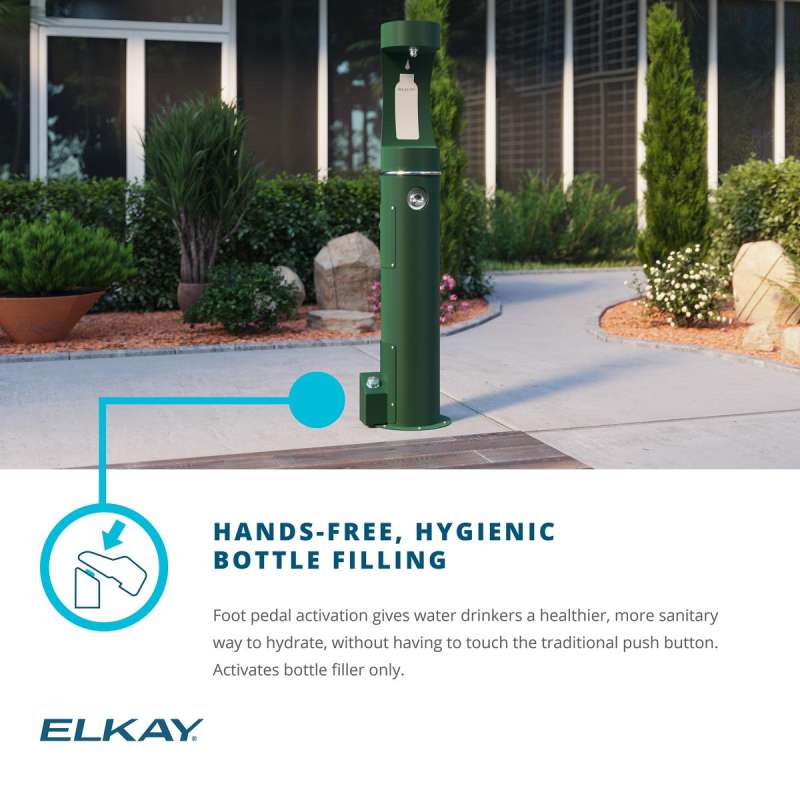 HANDS-FREE, HYGIENIC BOTTLE FILLING

Foot pedal activation gives water drinkers a healthier, more sanitary way to hydrate, without having to touch the traditional push button. Activates bottle filler only.

ELKAY