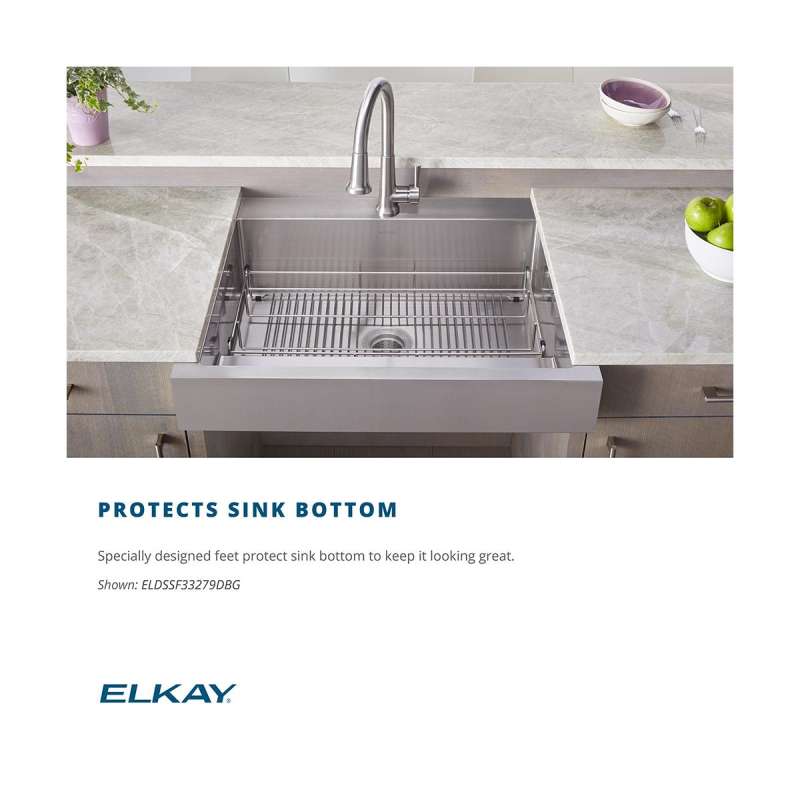 PROTECTS SINK BOTTOM

Specially designed feet protect sink bottom to keep it looking great.

Shown: ELDSSF33279DBG

ELKAY