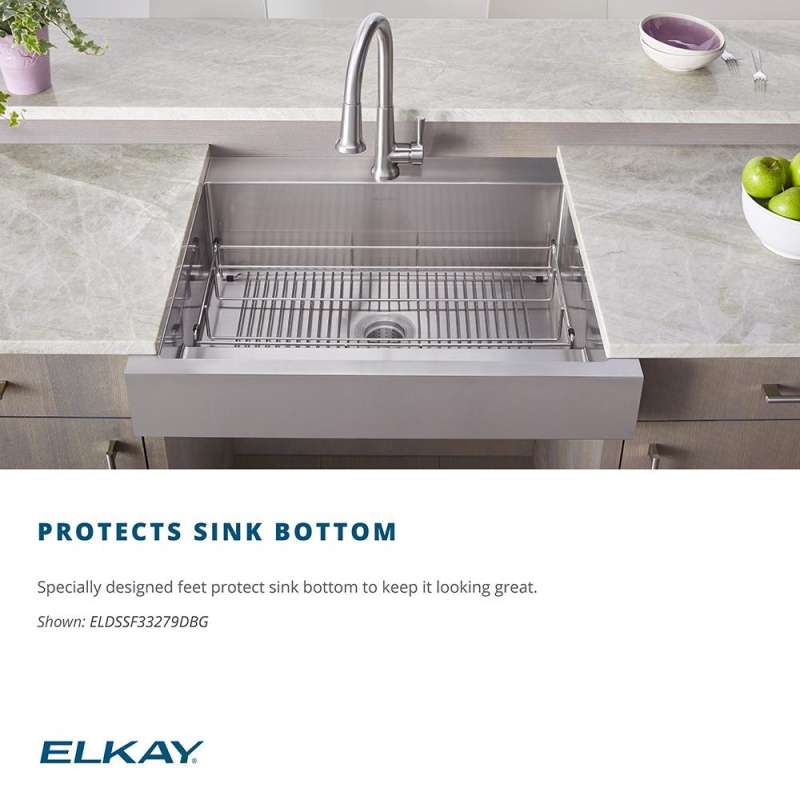 PROTECTS SINK BOTTOM

Specially designed feet protect sink bottom to keep it looking great.

Shown: ELDSSF33279DBG

ELKAY