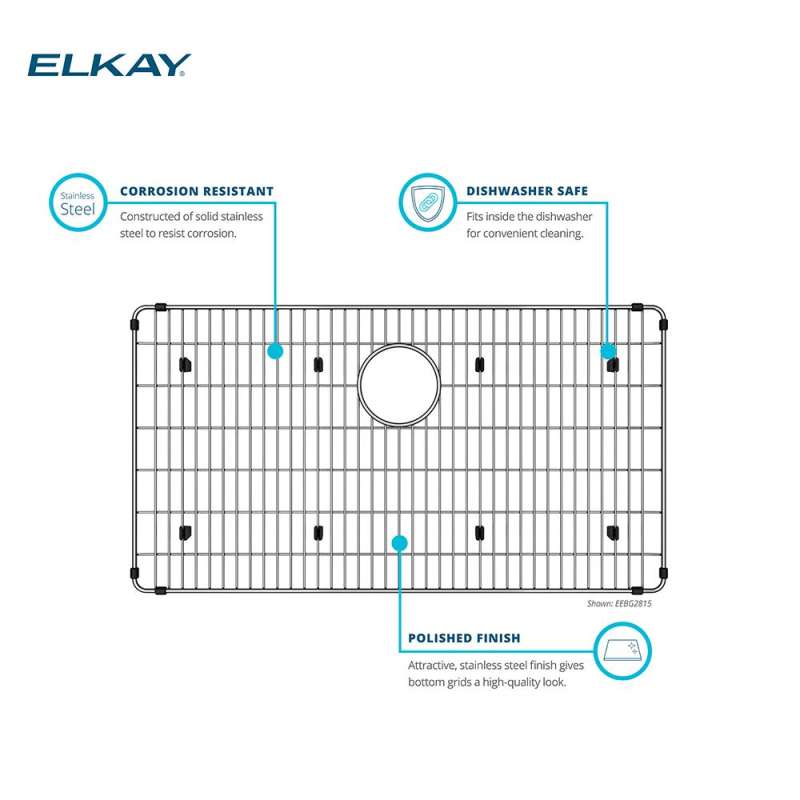 ELKAY

Stainless Steel

CORROSION RESISTANT

Constructed of solid stainless steel to resist corrosion.

DISHWASHER SAFE

Fits inside the dishwasher for convenient cleaning.

Shown: EEBG2815

POLISHED FINISH

Attractive, stainless steel finish gives bottom grids a high-quality look.