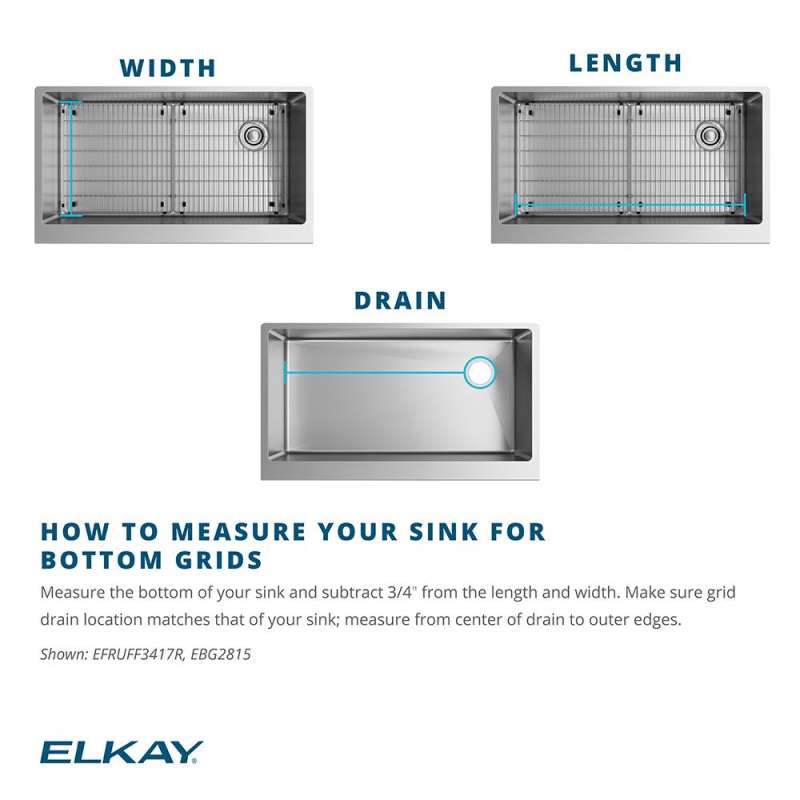 WIDTH

LENGTH

DRAIN

HOW TO MEASURE YOUR SINK FOR BOTTOM GRIDS

Measure the bottom of your sink and subtract 3/4" from the length and width. Make sure grid drain location matches that of your sink; measure from center of drain to outer edges.

Shown: EFRUFF3417R, EBG2815

ELKAY