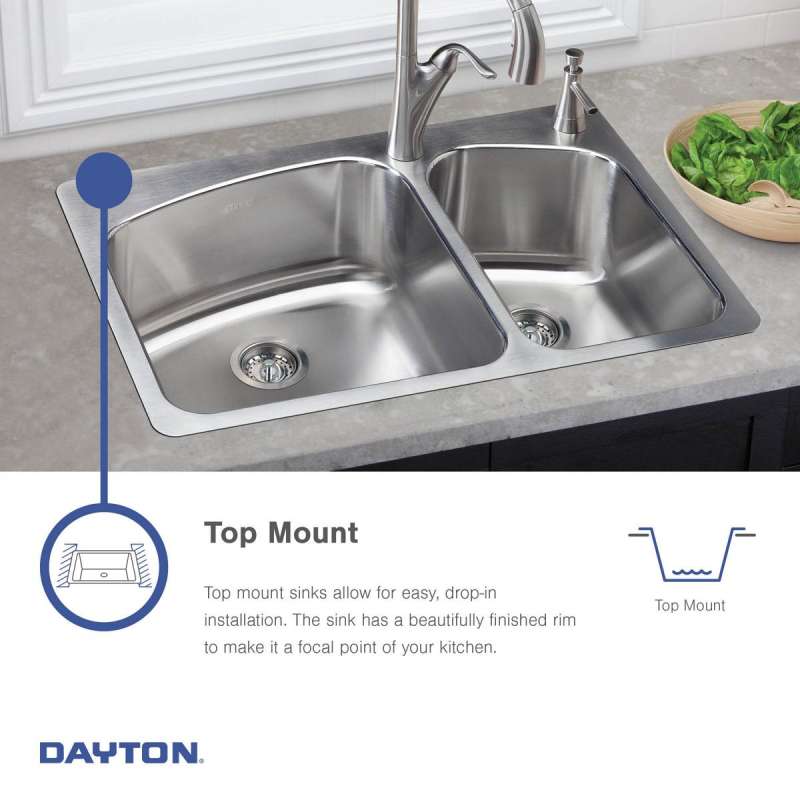 Top Mount

Top mount sinks allow for easy, drop-in installation. The sink has a beautifully finished rim to make it a focal point of your kitchen.

Top Mount

DAYTON.