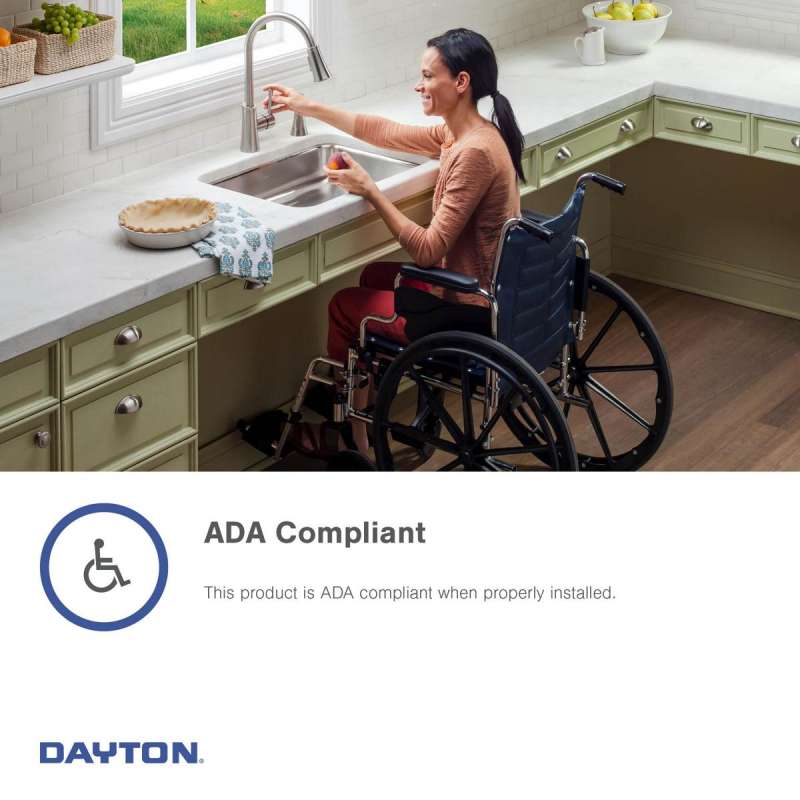 ADA Compliant

This product is ADA compliant when properly installed.

DAYTON.