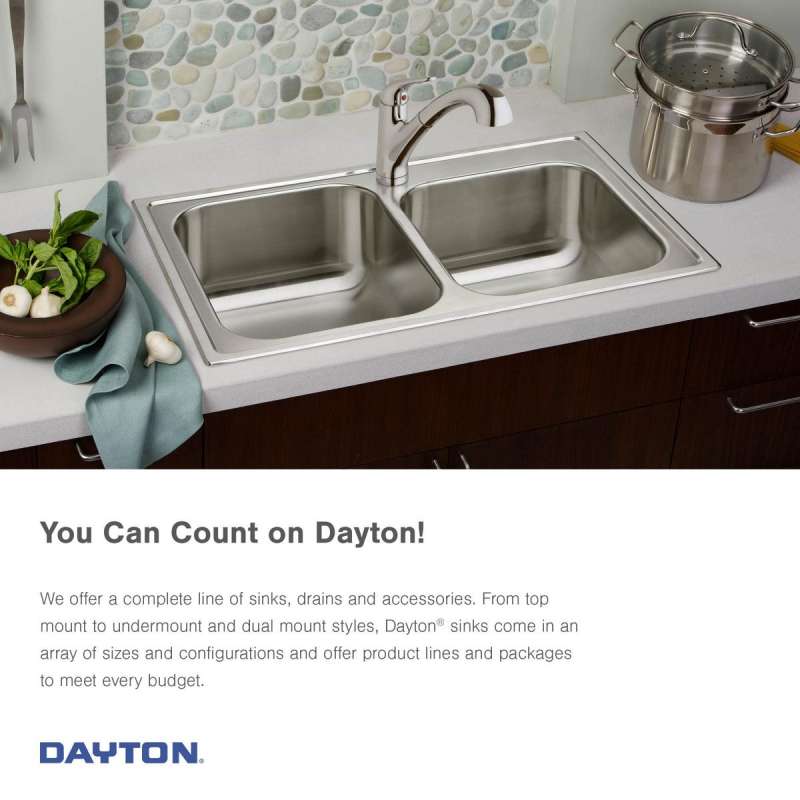 You Can Count on Dayton!

We offer a complete line of sinks, drains and accessories. From top mount to undermount and dual mount styles, Dayton® sinks come in an array of sizes and configurations and offer product lines and packages to meet every budget.

DAYTON.