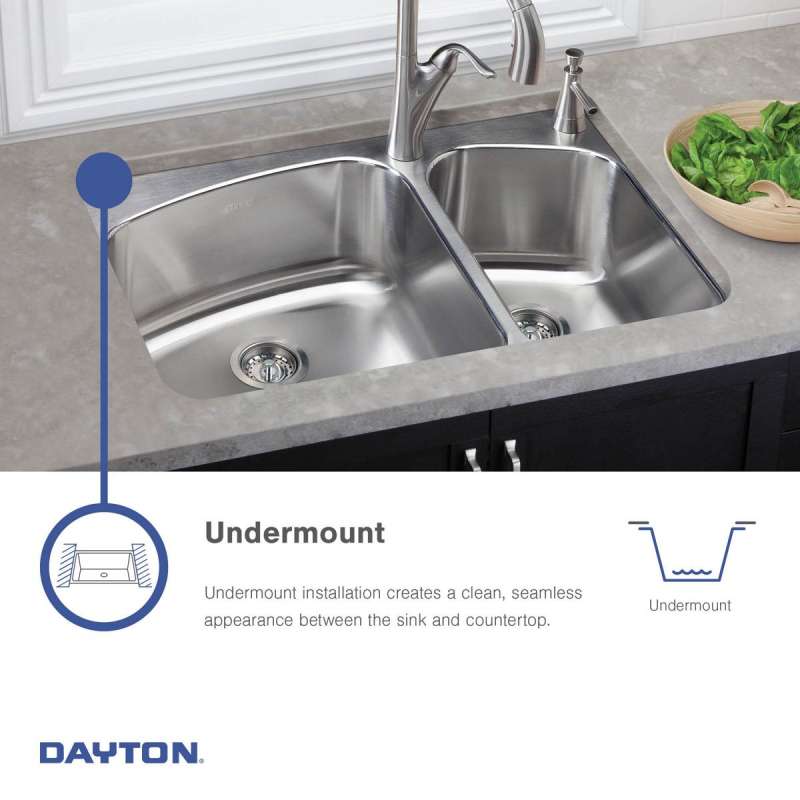 Undermount

Undermount installation creates a clean, seamless appearance between the sink and countertop.

Undermount

DAYTON.