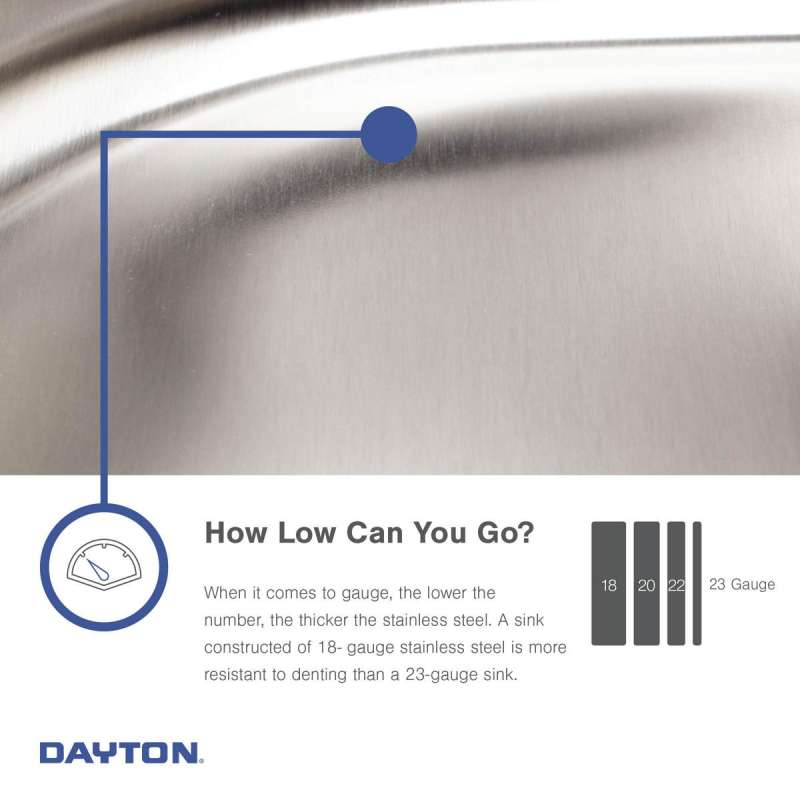 How Low Can You Go?

When it comes to gauge, the lower the number, the thicker the stainless steel. A sink constructed of 18- gauge stainless steel is more resistant to denting than a 23-gauge sink.

18 20 22 23 Gauge

DAYTON.