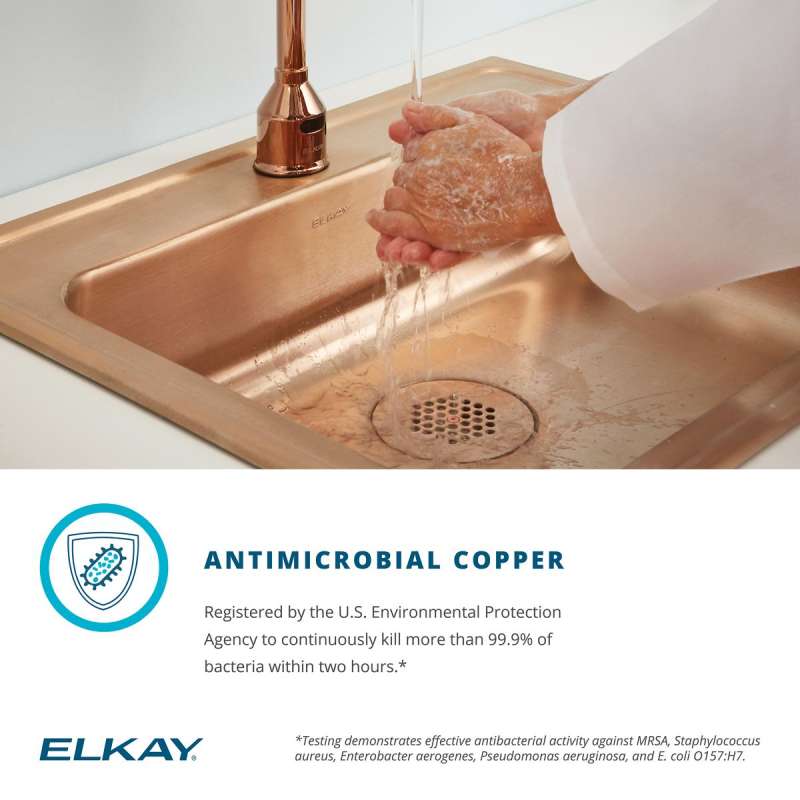 ELKAY

ANTIMICROBIAL COPPER

Registered by the U.S. Environmental Protection Agency to continuously kill more than 99.9% of bacteria within two hours.*

ELKAY

*Testing demonstrates effective antibacterial activity against MRSA, Staphylococcus aureus, Enterobacter aerogenes, Pseudomonas aeruginosa, and E. coli O157:H7.