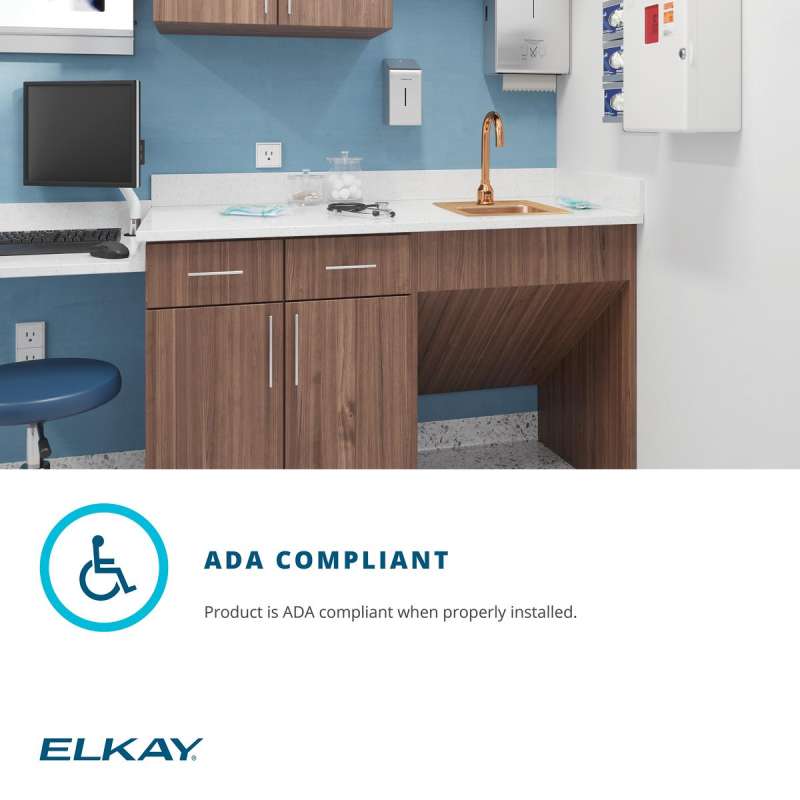 ADA COMPLIANT

Product is ADA compliant when properly installed.

ELKAY