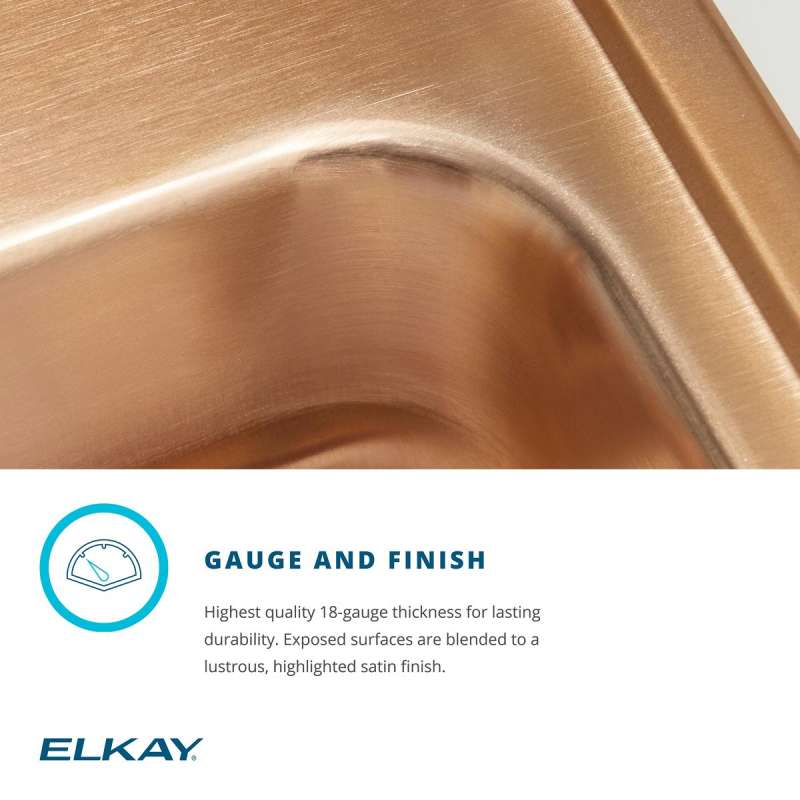 GAUGE AND FINISH

Highest quality 18-gauge thickness for lasting durability. Exposed surfaces are blended to a lustrous, highlighted satin finish.

ELKAY