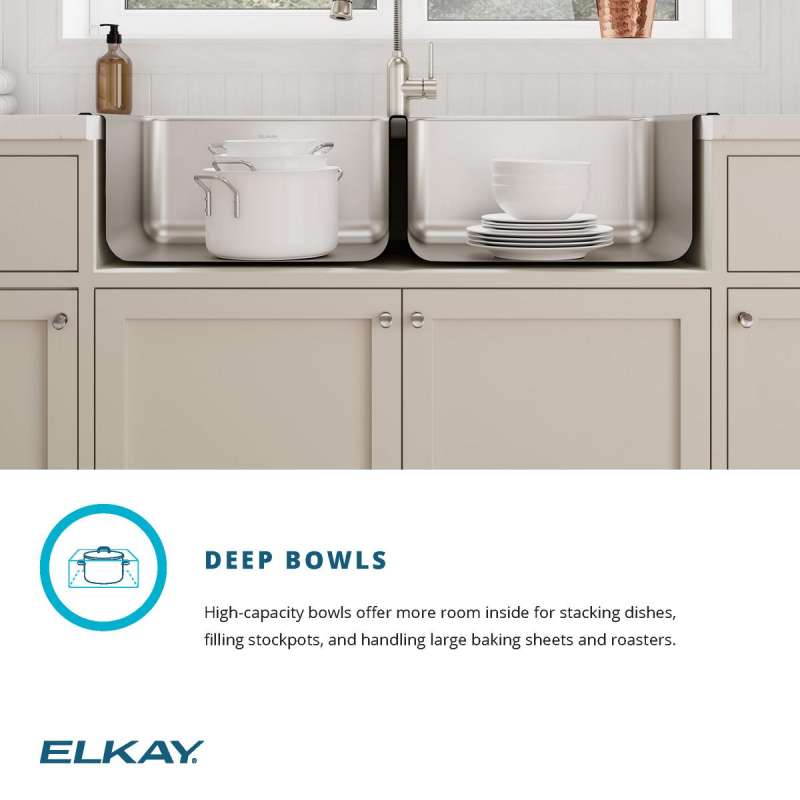 DEEP BOWLS

High-capacity bowls offer more room inside for stacking dishes, filling stockpots, and handling large baking sheets and roasters.

ELKAY.