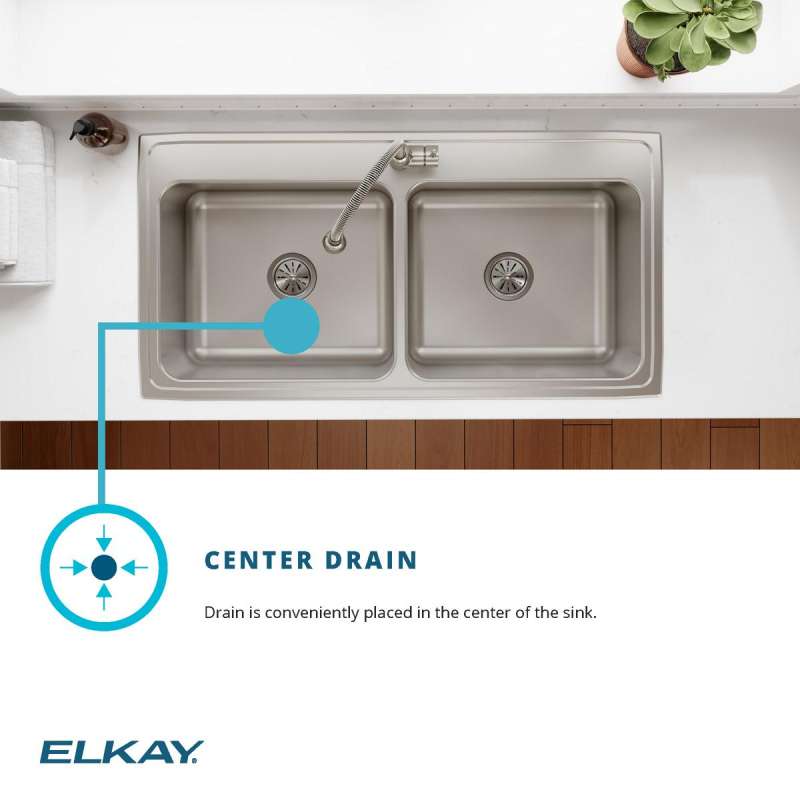 CENTER DRAIN

Drain is conveniently placed in the center of the sink.

ELKAY.