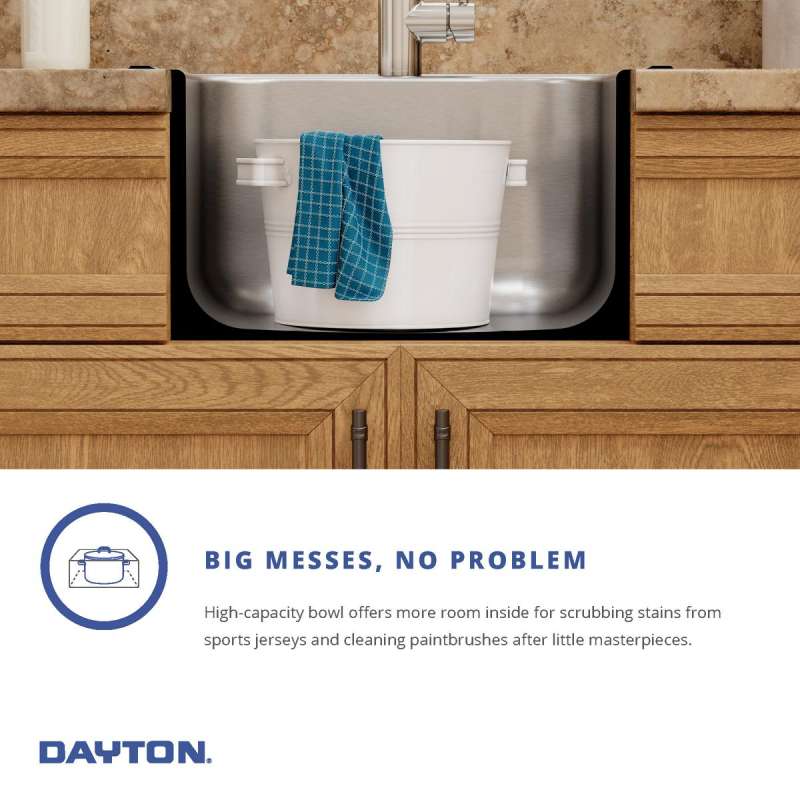 BIG MESSES, NO PROBLEM

High-capacity bowl offers more room inside for scrubbing stains from sports jerseys and cleaning paintbrushes after little masterpieces.

DAYTON.