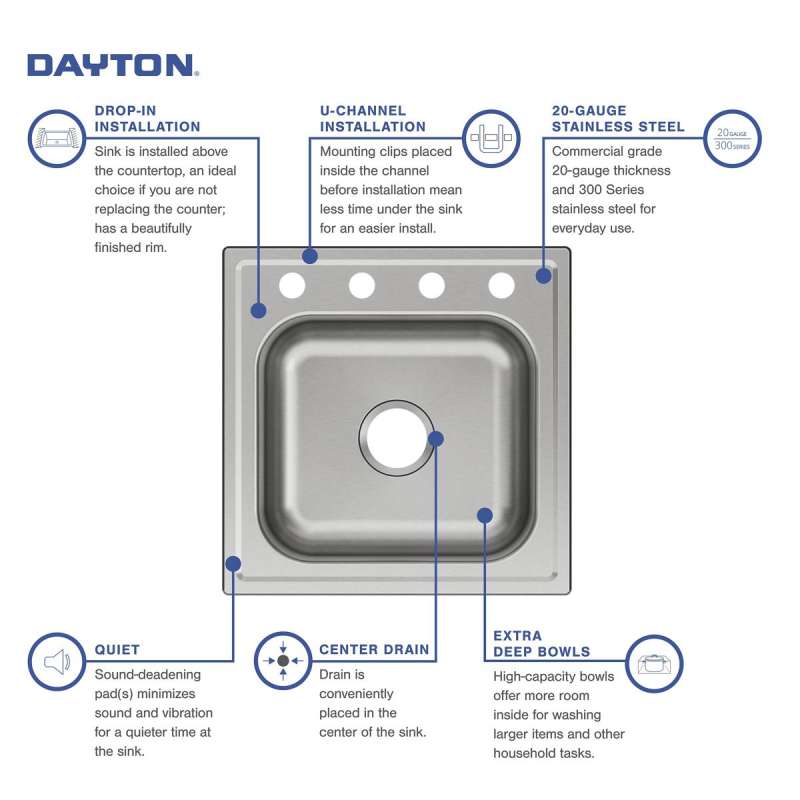 DAYTON.

DROP-IN INSTALLATION

Sink is installed above the countertop, an ideal choice if you are not replacing the counter; has a beautifully finished rim.

U-CHANNEL INSTALLATION

Mounting clips placed inside the channel before installation mean less time under the sink for an easier install.

20-GAUGE STAINLESS STEEL

20 GAUGE
300 SERIES

Commercial grade 20-gauge thickness and 300 Series stainless steel for everyday use.

QUIET

Sound-deadening pad(s) minimizes sound and vibration for a quieter time at the sink.

CENTER DRAIN

Drain is conveniently placed in the center of the sink.

EXTRA DEEP BOWLS

High-capacity bowls offer more room inside for washing larger items and other household tasks.