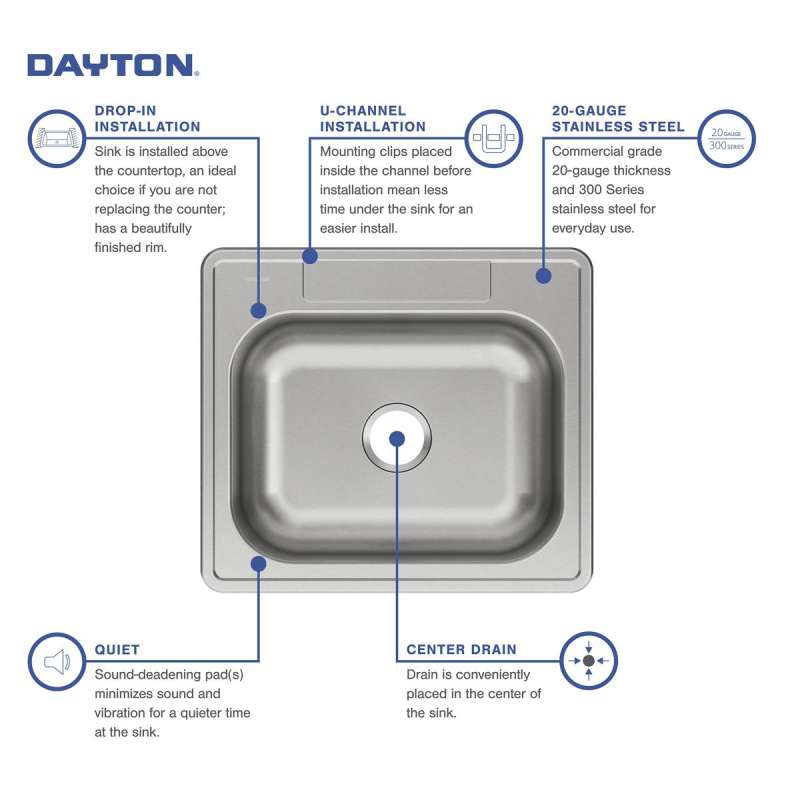 DAYTON.

DROP-IN INSTALLATION
Sink is installed above the countertop, an ideal choice if you are not replacing the counter; has a beautifully finished rim.

U-CHANNEL INSTALLATION
Mounting clips placed inside the channel before installation mean less time under the sink for an easier install.

20-GAUGE STAINLESS STEEL
20 GAUGE
300 SERIES
Commercial grade 20-gauge thickness and 300 Series stainless steel for everyday use.

QUIET
Sound-deadening pad(s) minimizes sound and vibration for a quieter time at the sink.

CENTER DRAIN
Drain is conveniently placed in the center of the sink.