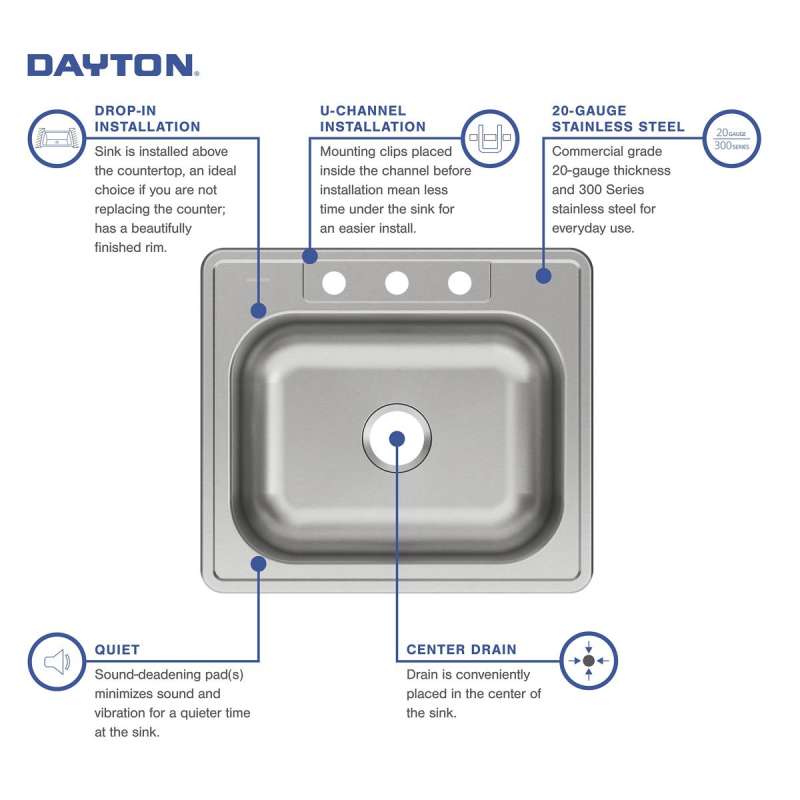 DAYTON.

DROP-IN INSTALLATION
Sink is installed above the countertop, an ideal choice if you are not replacing the counter; has a beautifully finished rim.

U-CHANNEL INSTALLATION
Mounting clips placed inside the channel before installation mean less time under the sink for an easier install.

20-GAUGE STAINLESS STEEL
20 GAUGE
300 SERIES
Commercial grade 20-gauge thickness and 300 Series stainless steel for everyday use.

QUIET
Sound-deadening pad(s) minimizes sound and vibration for a quieter time at the sink.

CENTER DRAIN
Drain is conveniently placed in the center of the sink.