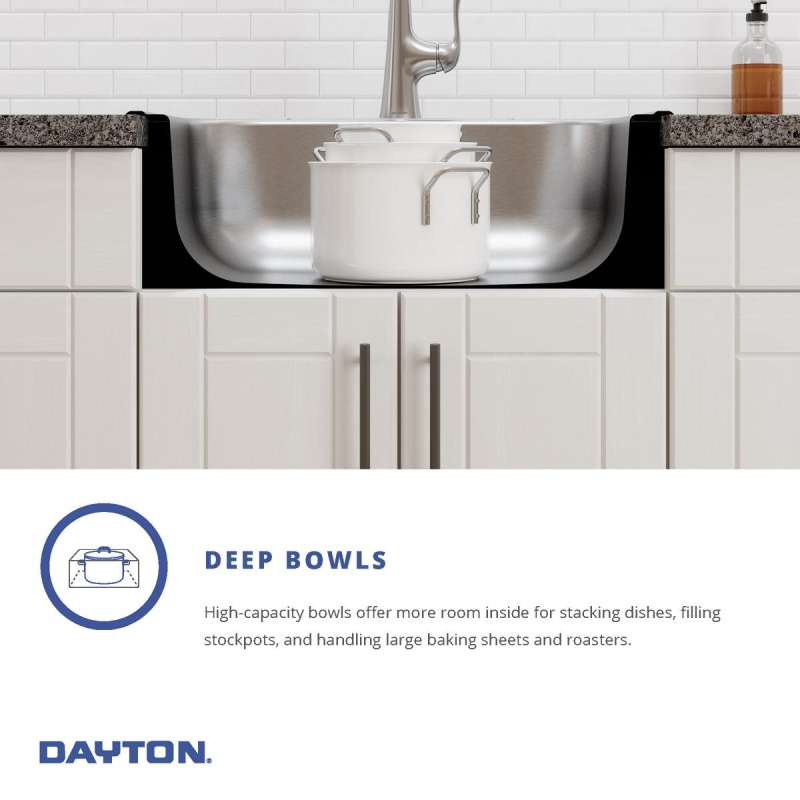 DEEP BOWLS

High-capacity bowls offer more room inside for stacking dishes, filling stockpots, and handling large baking sheets and roasters.

DAYTON.