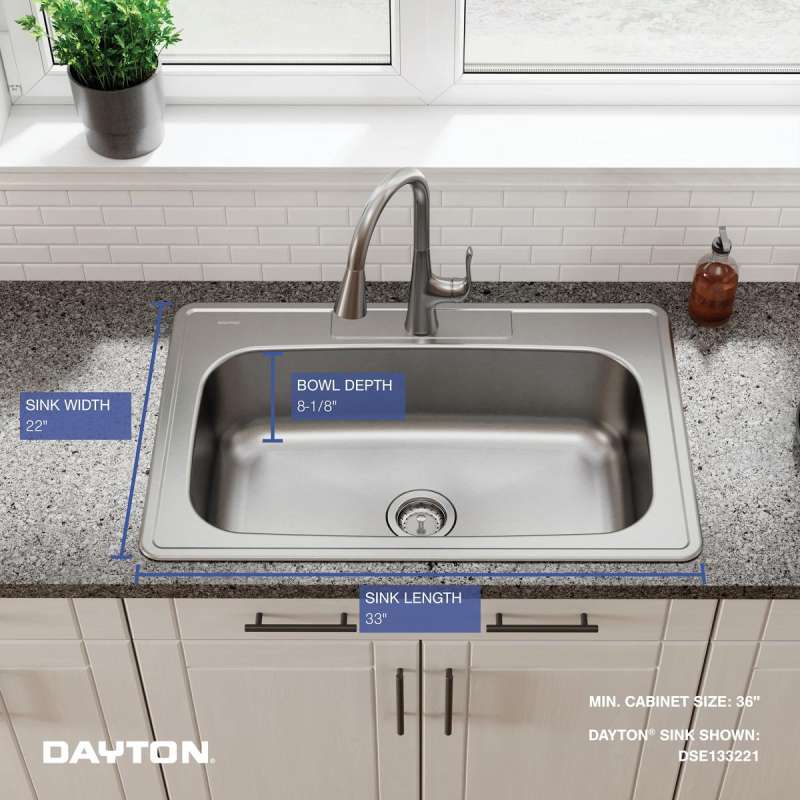 SINK WIDTH
22"

BOWL DEPTH
8-1/8"

SINK LENGTH
33"

MIN. CABINET SIZE: 36"

DAYTON® SINK SHOWN:
DSE133221

DAYTON