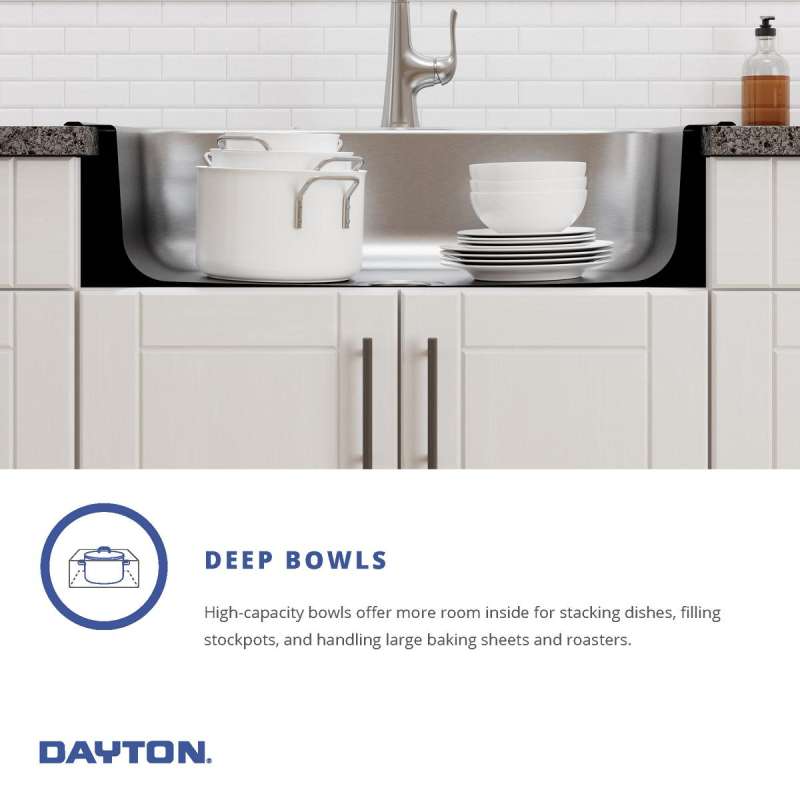 DEEP BOWLS

High-capacity bowls offer more room inside for stacking dishes, filling stockpots, and handling large baking sheets and roasters.

DAYTON.