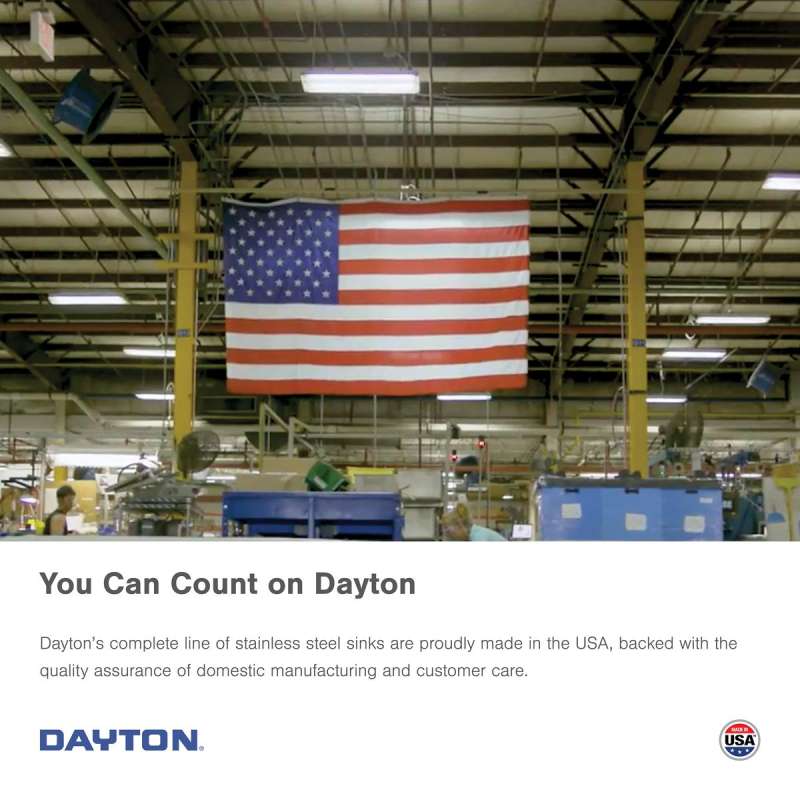 You Can Count on Dayton

Dayton's complete line of stainless steel sinks are proudly made in the USA, backed with the quality assurance of domestic manufacturing and customer care.

DAYTON.

MADE IN USA