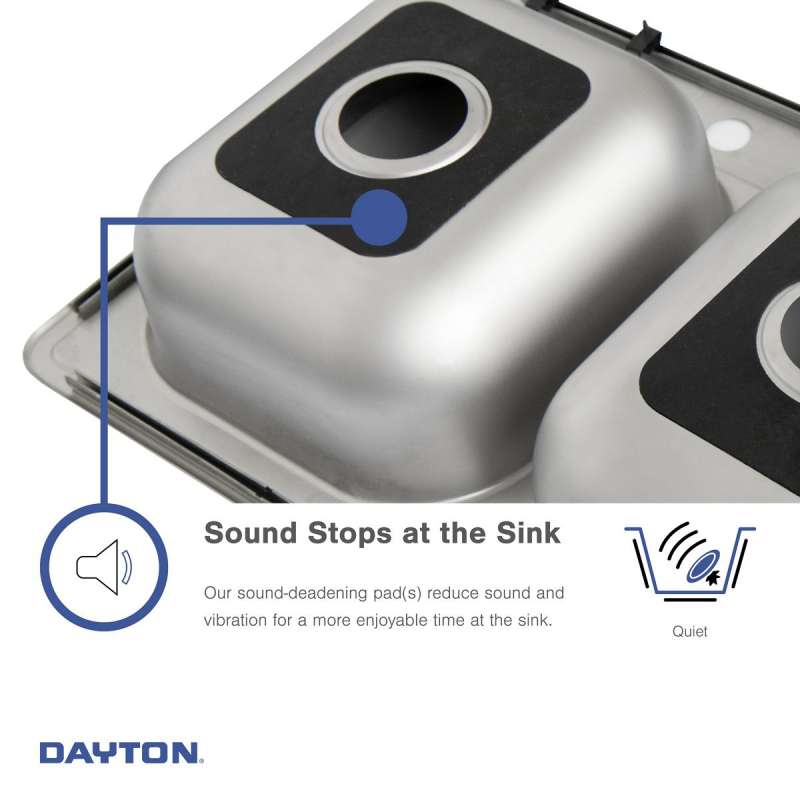 Sound Stops at the Sink

Our sound-deadening pad(s) reduce sound and vibration for a more enjoyable time at the sink.

Quiet

DAYTON.