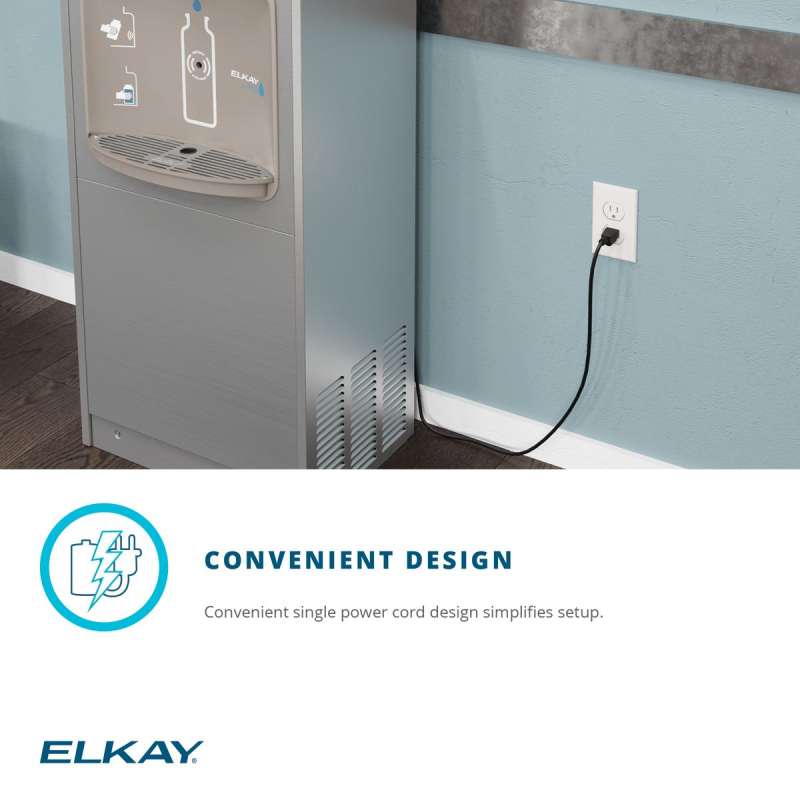 ELKAY

CONVENIENT DESIGN

Convenient single power cord design simplifies setup.

ELKAY