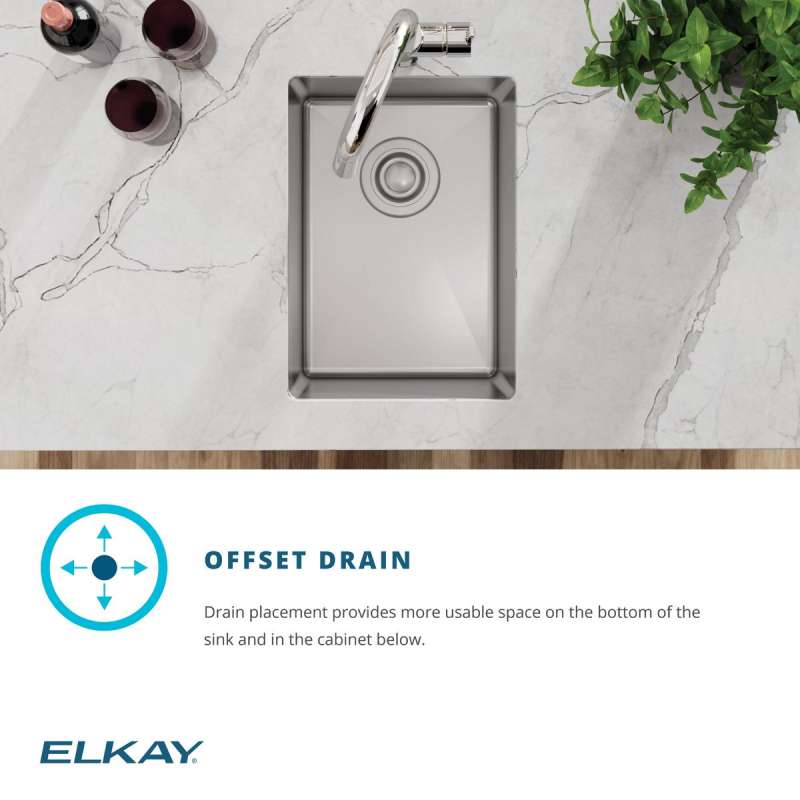 OFFSET DRAIN

Drain placement provides more usable space on the bottom of the sink and in the cabinet below.

ELKAY