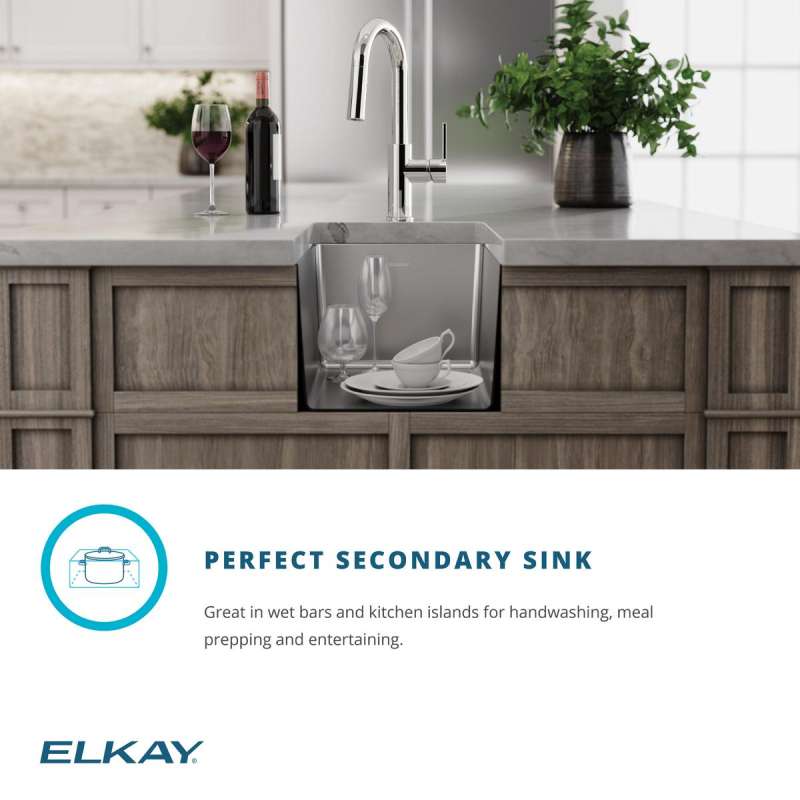 PERFECT SECONDARY SINK

Great in wet bars and kitchen islands for handwashing, meal prepping and entertaining.

ELKAY