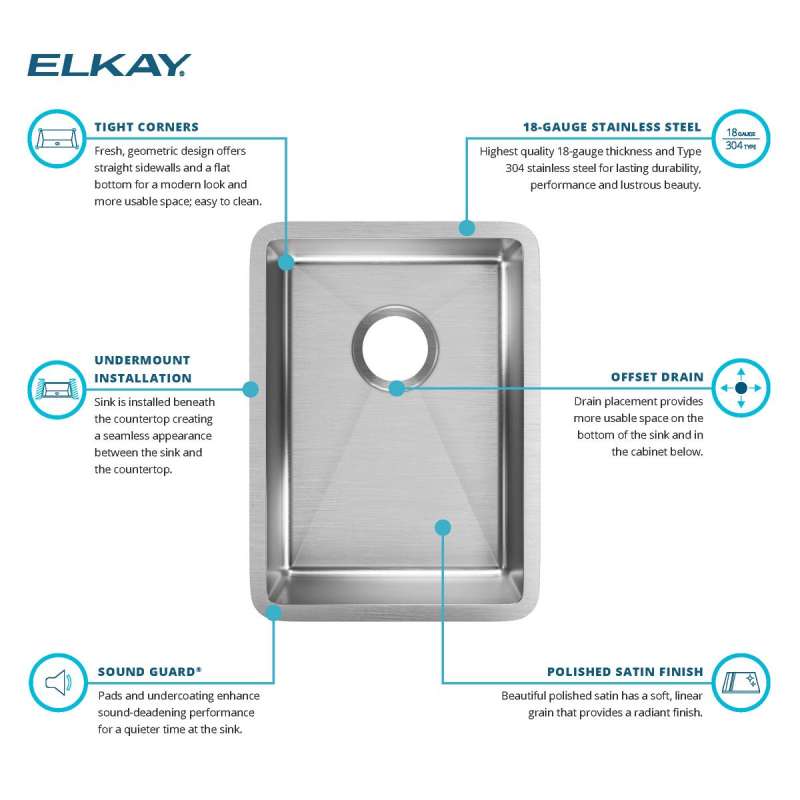 ELKAY.

TIGHT CORNERS
Fresh, geometric design offers straight sidewalls and a flat bottom for a modern look and more usable space; easy to clean.

18-GAUGE STAINLESS STEEL
18 GAUGE
304 TYPE
Highest quality 18-gauge thickness and Type 304 stainless steel for lasting durability, performance and lustrous beauty.

UNDERMOUNT INSTALLATION
Sink is installed beneath the countertop creating a seamless appearance between the sink and the countertop.

OFFSET DRAIN
Drain placement provides more usable space on the bottom of the sink and in the cabinet below.

SOUND GUARD®
Pads and undercoating enhance sound-deadening performance for a quieter time at the sink.

POLISHED SATIN FINISH
Beautiful polished satin has a soft, linear grain that provides a radiant finish.