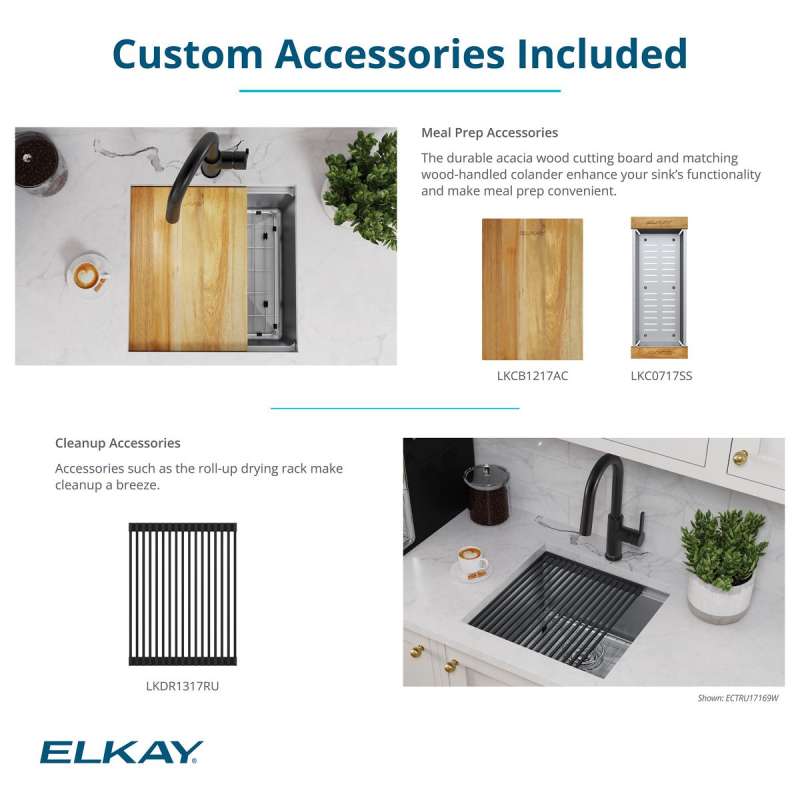 Custom Accessories Included

Meal Prep Accessories

The durable acacia wood cutting board and matching wood-handled colander enhance your sink's functionality and make meal prep convenient.

LKCB1217AC

LKC0717SS

Cleanup Accessories

Accessories such as the roll-up drying rack make cleanup a breeze.

LKDR1317RU

Shown: ECTRU17169W

ELKAY