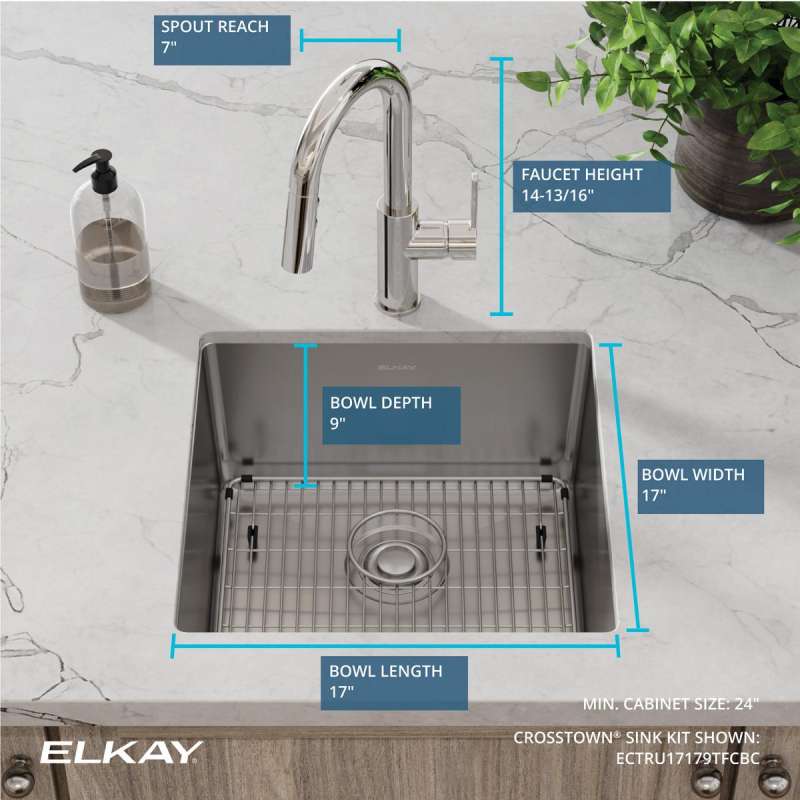 SPOUT REACH
7"

FAUCET HEIGHT
14-13/16"

ELKAY

BOWL DEPTH
9"

BOWL WIDTH
17"

BOWL LENGTH
17"

MIN. CABINET SIZE: 24"

ELKAY

CROSSTOWN® SINK KIT SHOWN:
ECTRU17179TFCBC