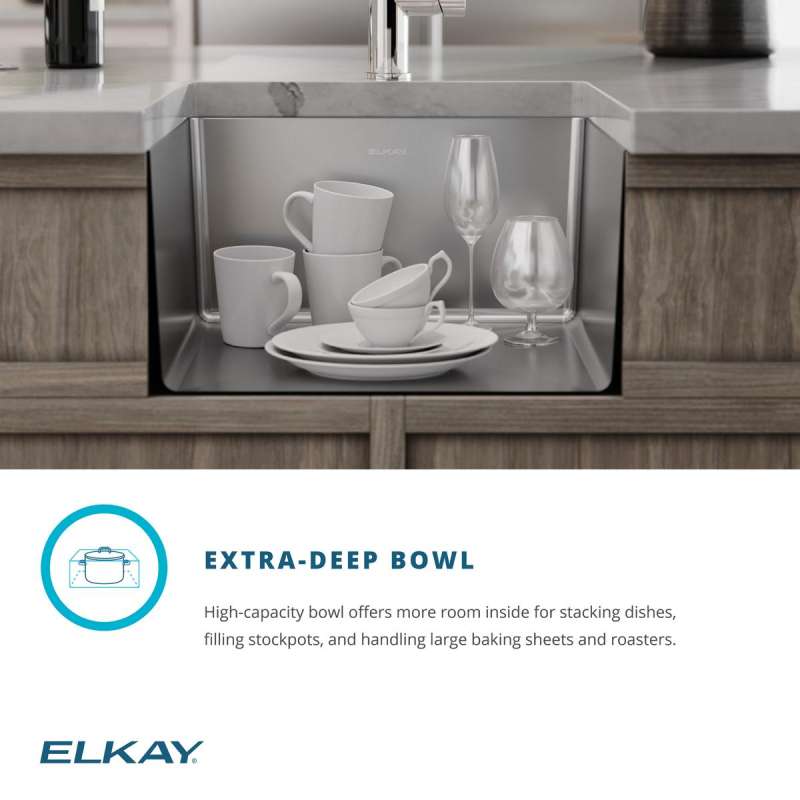 ELKAY

EXTRA-DEEP BOWL

High-capacity bowl offers more room inside for stacking dishes, filling stockpots, and handling large baking sheets and roasters.

ELKAY