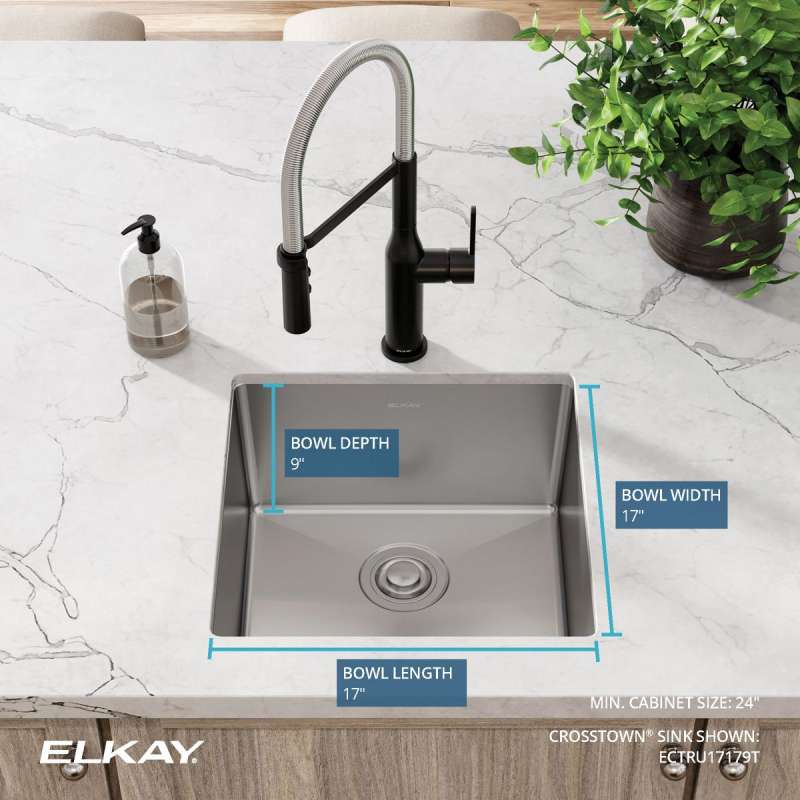 ELKAY

BOWL DEPTH
9"

BOWL WIDTH
17"

BOWL LENGTH
17"

MIN. CABINET SIZE: 24"

ELKAY

CROSSTOWN® SINK SHOWN:
ECTRU17179T