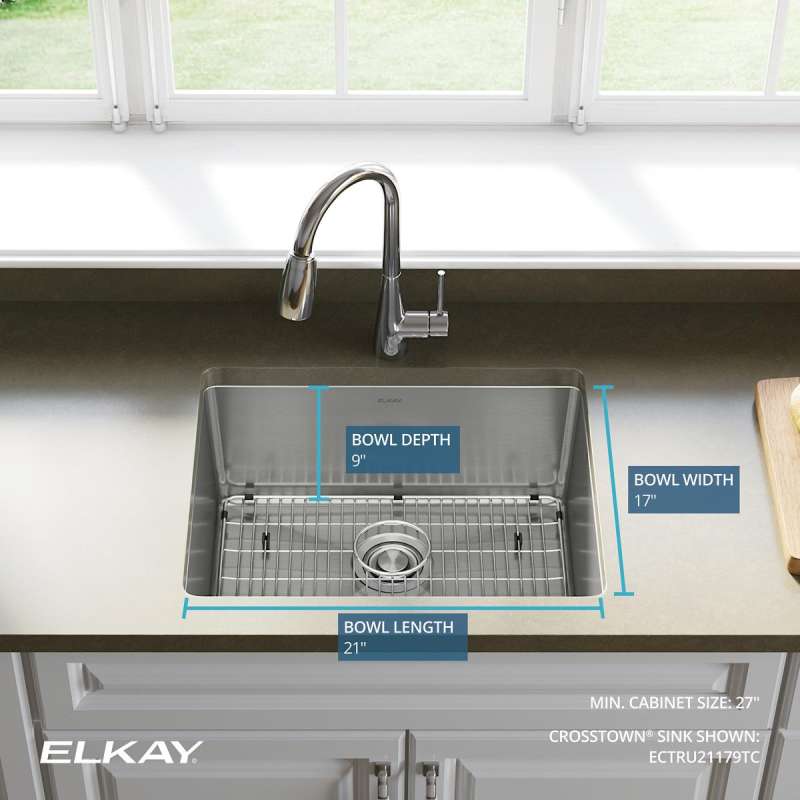 ELKAY

BOWL DEPTH
9"

BOWL WIDTH
17"

BOWL LENGTH
21"

MIN. CABINET SIZE: 27"

CROSSTOWN® SINK SHOWN:
ECTRU21179TC

ELKAY