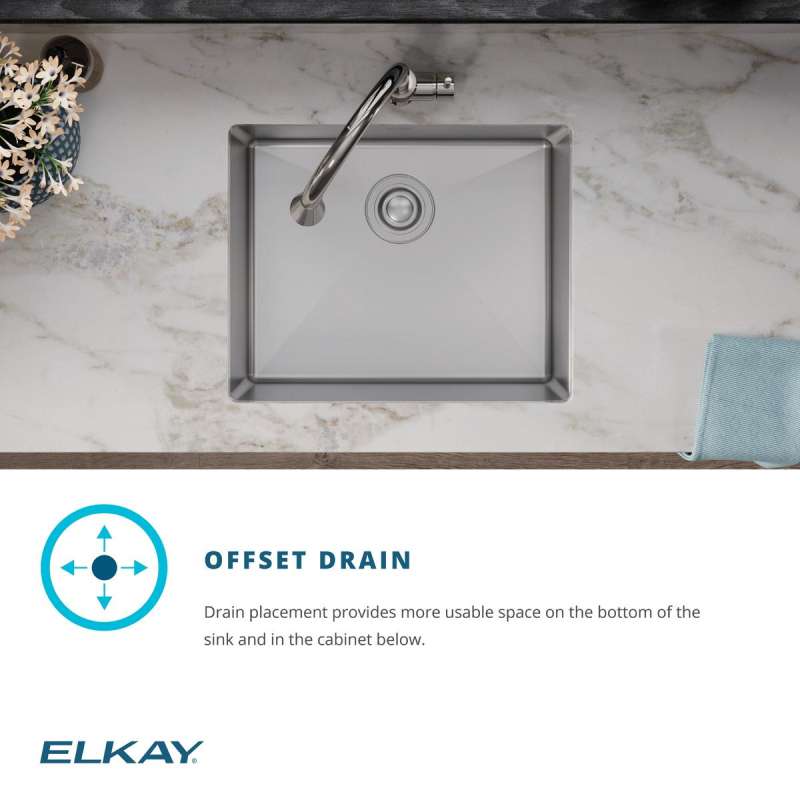 OFFSET DRAIN

Drain placement provides more usable space on the bottom of the sink and in the cabinet below.

ELKAY