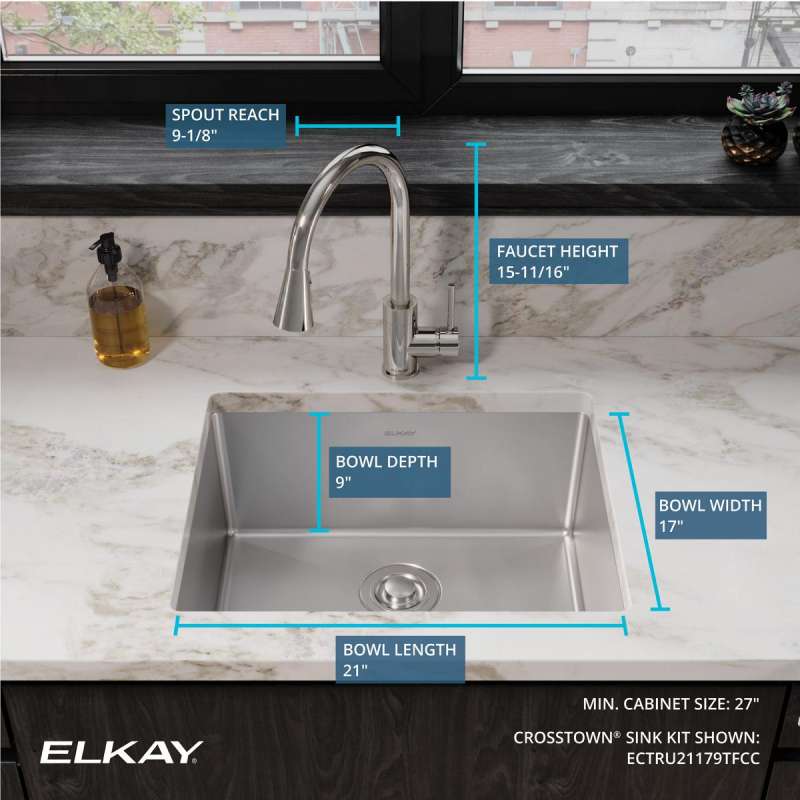 SPOUT REACH
9-1/8"

FAUCET HEIGHT
15-11/16"

ELKAY

BOWL DEPTH
9"

BOWL WIDTH
17"

BOWL LENGTH
21"

MIN. CABINET SIZE: 27"

CROSSTOWN® SINK KIT SHOWN:
ECTRU21179TFCC

ELKAY