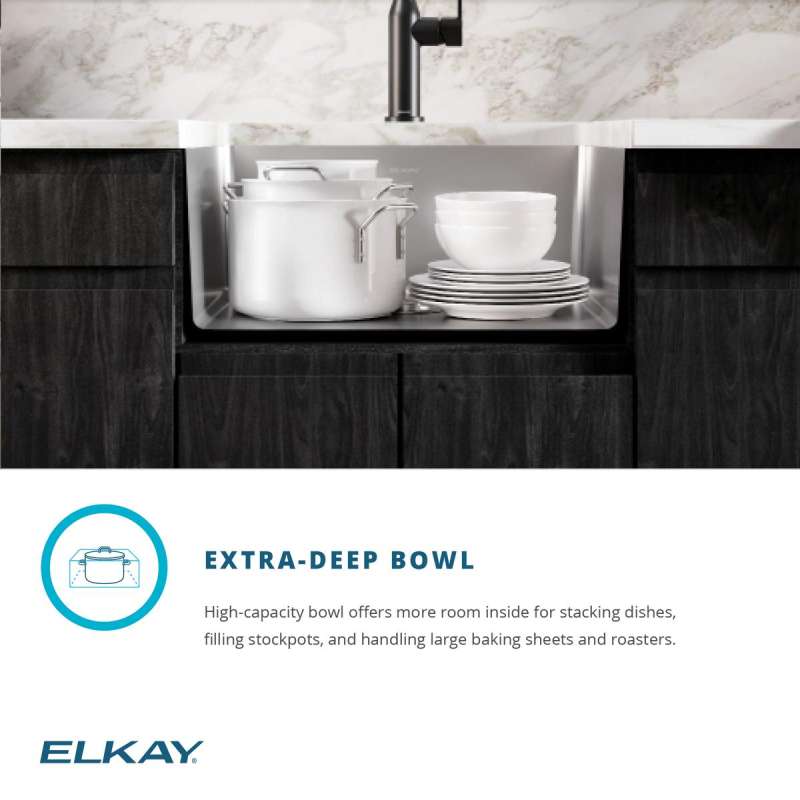 EXTRA-DEEP BOWL

High-capacity bowl offers more room inside for stacking dishes, filling stockpots, and handling large baking sheets and roasters.

ELKAY