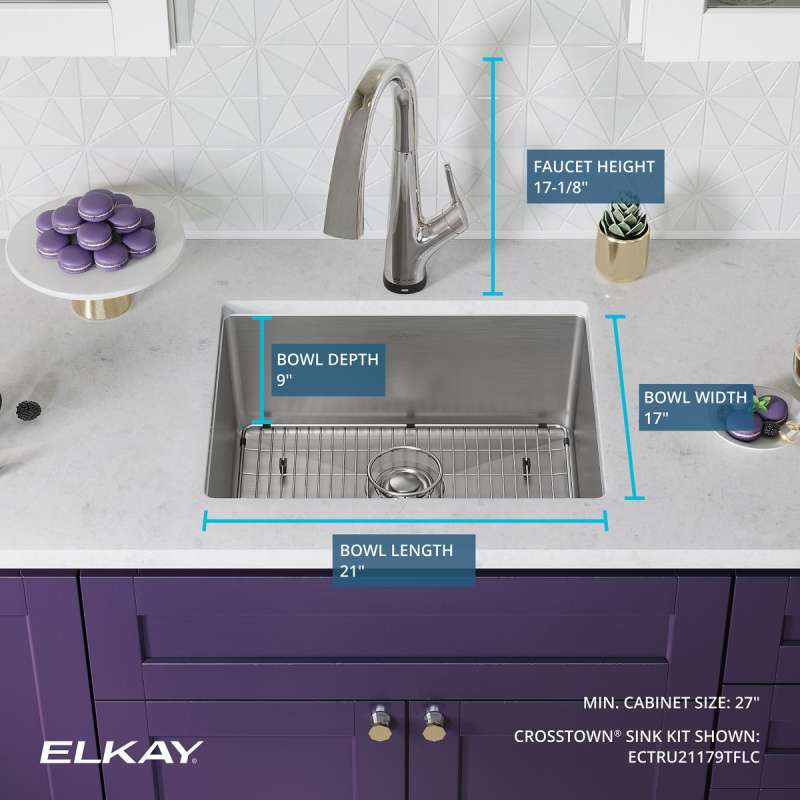 FAUCET HEIGHT
17-1/8"

BOWL DEPTH
9"

BOWL WIDTH
17"

BOWL LENGTH
21"

MIN. CABINET SIZE: 27"

CROSSTOWN® SINK KIT SHOWN:
ECTRU21179TFLC

ELKAY