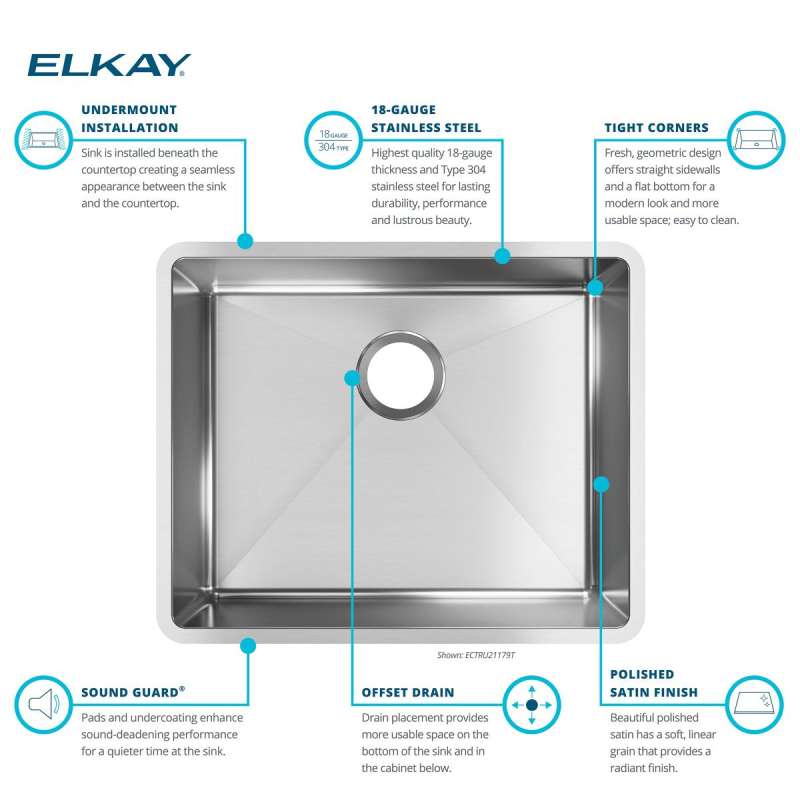 ELKAY

UNDERMOUNT INSTALLATION
Sink is installed beneath the countertop creating a seamless appearance between the sink and the countertop.

18 GAUGE
304 TYPE

18-GAUGE STAINLESS STEEL
Highest quality 18-gauge thickness and Type 304 stainless steel for lasting durability, performance and lustrous beauty.

TIGHT CORNERS
Fresh, geometric design offers straight sidewalls and a flat bottom for a modern look and more usable space; easy to clean.

Shown: ECTRU21179T

SOUND GUARD®
Pads and undercoating enhance sound-deadening performance for a quieter time at the sink.

OFFSET DRAIN
Drain placement provides more usable space on the bottom of the sink and in the cabinet below.

POLISHED SATIN FINISH
Beautiful polished satin has a soft, linear grain that provides a radiant finish.