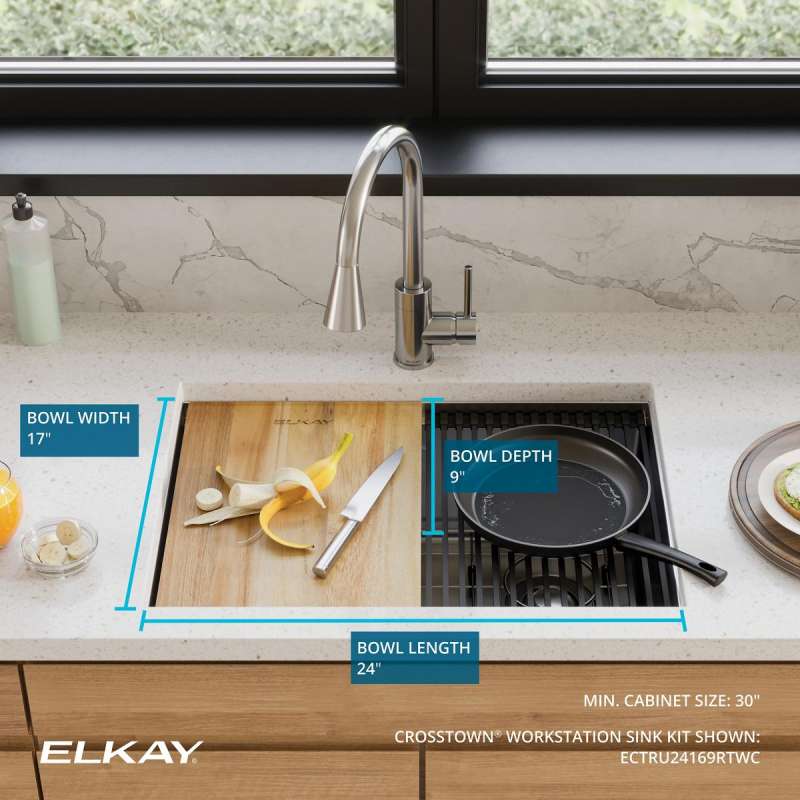 BOWL WIDTH
17"

ELKAY

BOWL DEPTH
9"

BOWL LENGTH
24"

MIN. CABINET SIZE: 30"

ELKAY

CROSSTOWN® WORKSTATION SINK KIT SHOWN:
ECTRU24169RTWC