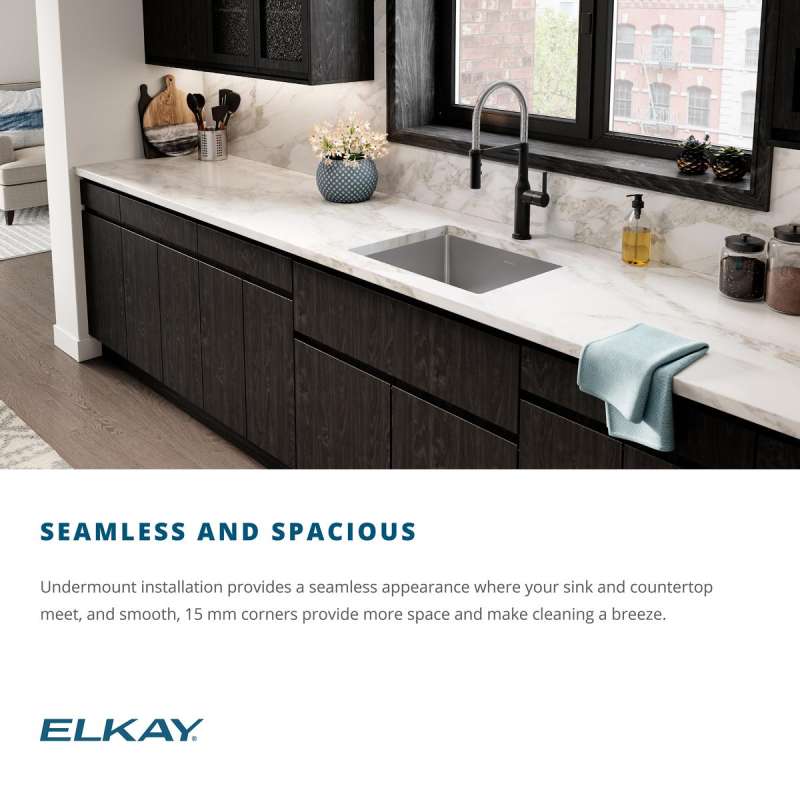 SEAMLESS AND SPACIOUS

Undermount installation provides a seamless appearance where your sink and countertop meet, and smooth, 15 mm corners provide more space and make cleaning a breeze.

ELKAY