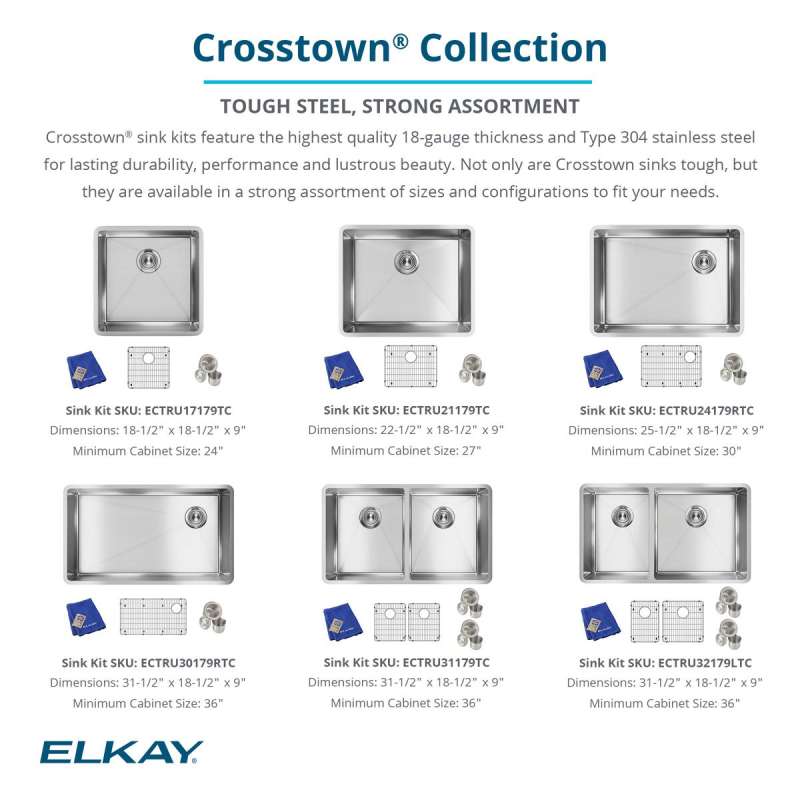 Crosstown® Collection

TOUGH STEEL, STRONG ASSORTMENT

Crosstown® sink kits feature the highest quality 18-gauge thickness and Type 304 stainless steel for lasting durability, performance and lustrous beauty. Not only are Crosstown sinks tough, but they are available in a strong assortment of sizes and configurations to fit your needs.

Sink Kit SKU: ECTRU17179TC
Dimensions: 18-1/2" x 18-1/2" x 9"
Minimum Cabinet Size: 24"

Sink Kit SKU: ECTRU21179TC
Dimensions: 22-1/2" x 18-1/2" x 9"
Minimum Cabinet Size: 27"

Sink Kit SKU: ECTRU24179RTC
Dimensions: 25-1/2" x 18-1/2" x 9"
Minimum Cabinet Size: 30"

Sink Kit SKU: ECTRU30179RTC
Dimensions: 31-1/2" x 18-1/2" x 9"
Minimum Cabinet Size: 36"

Sink Kit SKU: ECTRU31179TC
Dimensions: 31-1/2" x 18-1/2" x 9"
Minimum Cabinet Size: 36"

Sink Kit SKU: ECTRU32179LTC
Dimensions: 31-1/2" x 18-1/2" x 9"
Minimum Cabinet Size: 36"

ELKAY