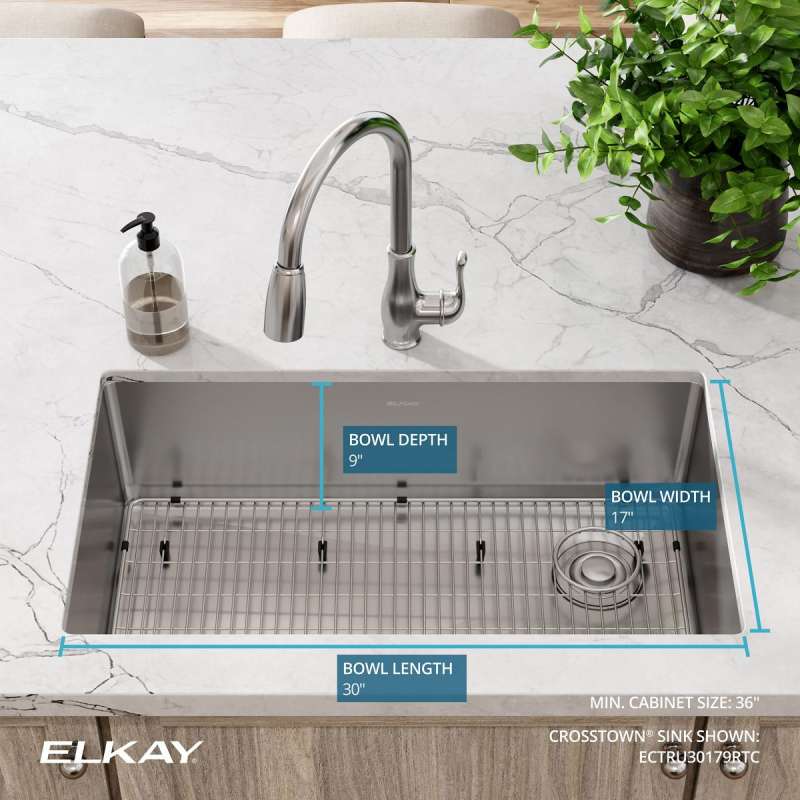 BOWL DEPTH
9"

BOWL WIDTH
17"

BOWL LENGTH
30"

MIN. CABINET SIZE: 36"

ELKAY

CROSSTOWN® SINK SHOWN:
ECTRU30179RTC