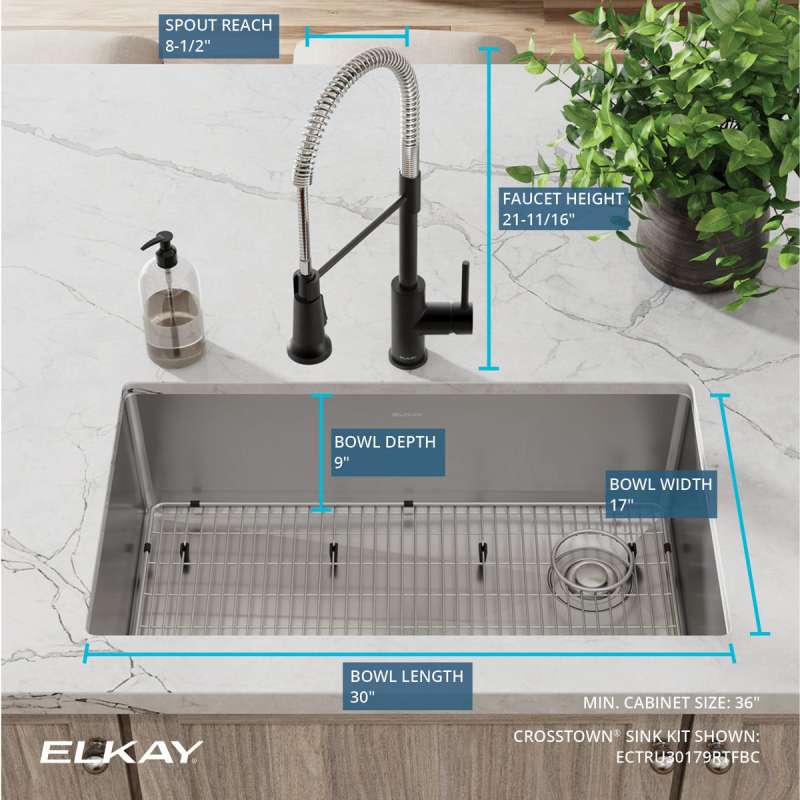 SPOUT REACH
8-1/2"

FAUCET HEIGHT
21-11/16"

BOWL DEPTH
9"

BOWL WIDTH
17"

BOWL LENGTH
30"

MIN. CABINET SIZE: 36"

ELKAY

CROSSTOWN® SINK KIT SHOWN:
ECTRU30179RTFBC