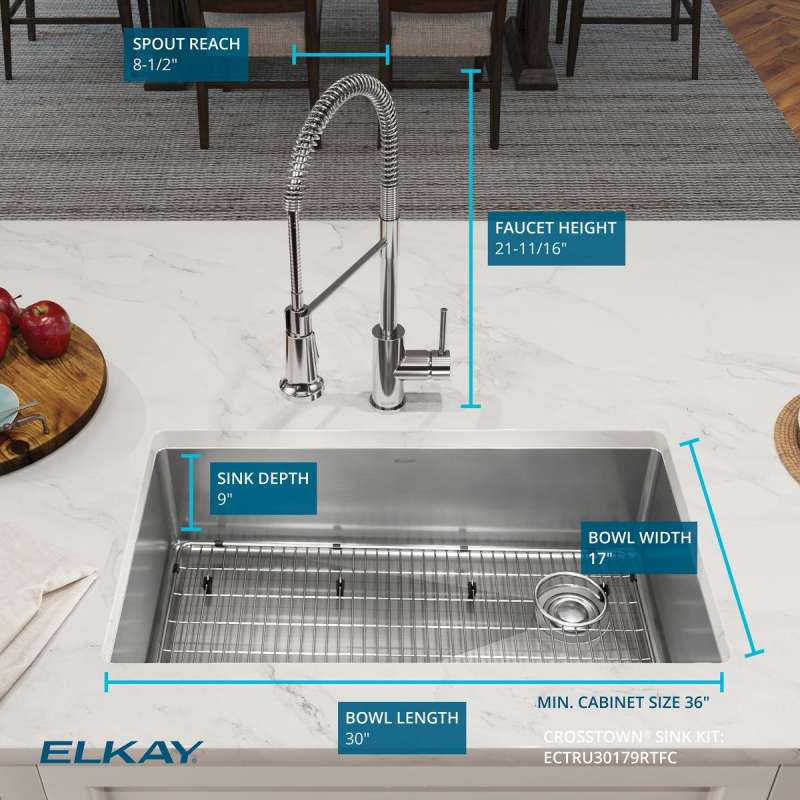 SPOUT REACH
8-1/2"

FAUCET HEIGHT
21-11/16"

SINK DEPTH
9"

BOWL WIDTH
17"

MIN. CABINET SIZE 36"

BOWL LENGTH
30"

ELKAY

CROSSTOWN® SINK KIT:
ECTRU30179RTFC