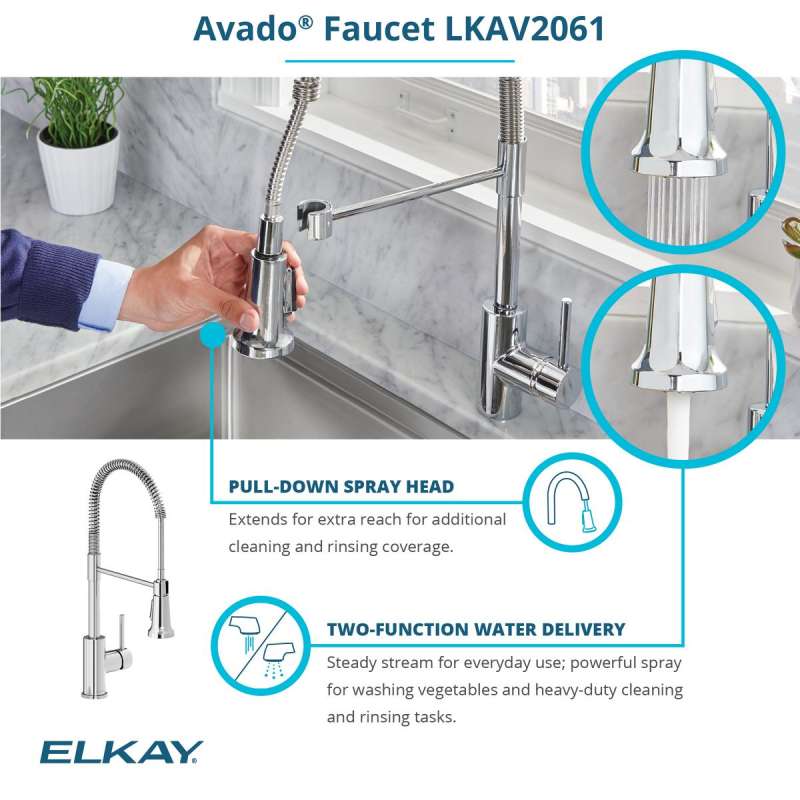 Avado® Faucet LKAV2061

PULL-DOWN SPRAY HEAD

Extends for extra reach for additional cleaning and rinsing coverage.

TWO-FUNCTION WATER DELIVERY

Steady stream for everyday use; powerful spray for washing vegetables and heavy-duty cleaning and rinsing tasks.

ELKAY