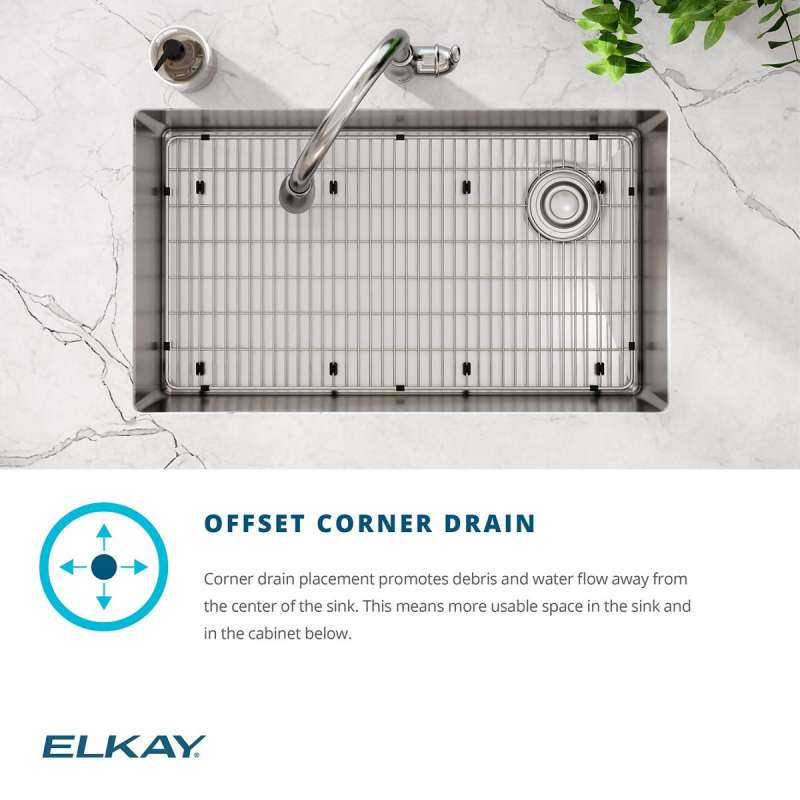 OFFSET CORNER DRAIN

Corner drain placement promotes debris and water flow away from the center of the sink. This means more usable space in the sink and in the cabinet below.

ELKAY