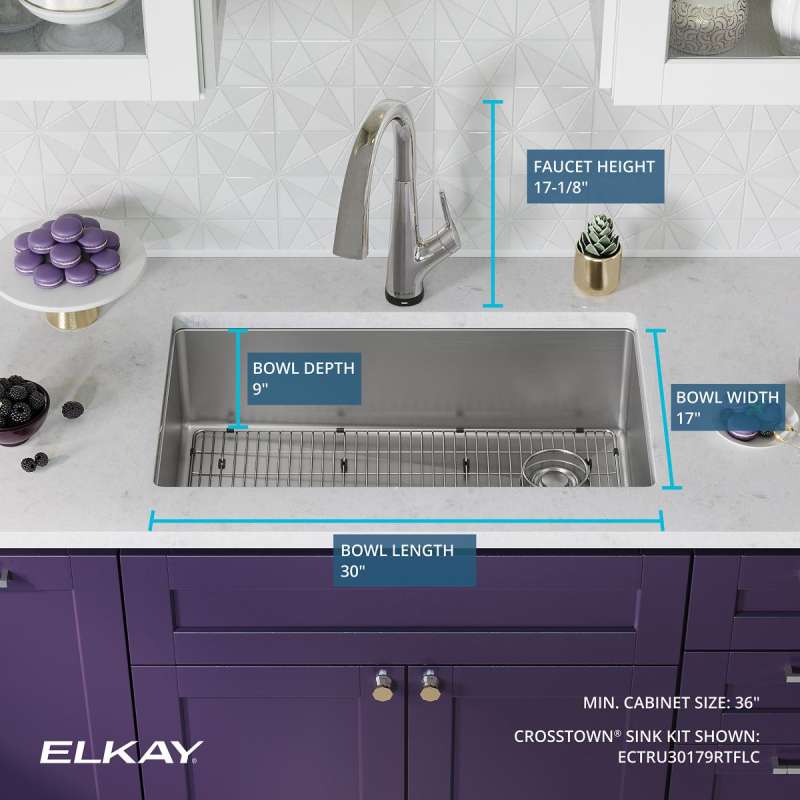 FAUCET HEIGHT
17-1/8"

BOWL DEPTH
9"

BOWL WIDTH
17"

BOWL LENGTH
30"

MIN. CABINET SIZE: 36"

CROSSTOWN® SINK KIT SHOWN:
ECTRU30179RTFLC

ELKAY