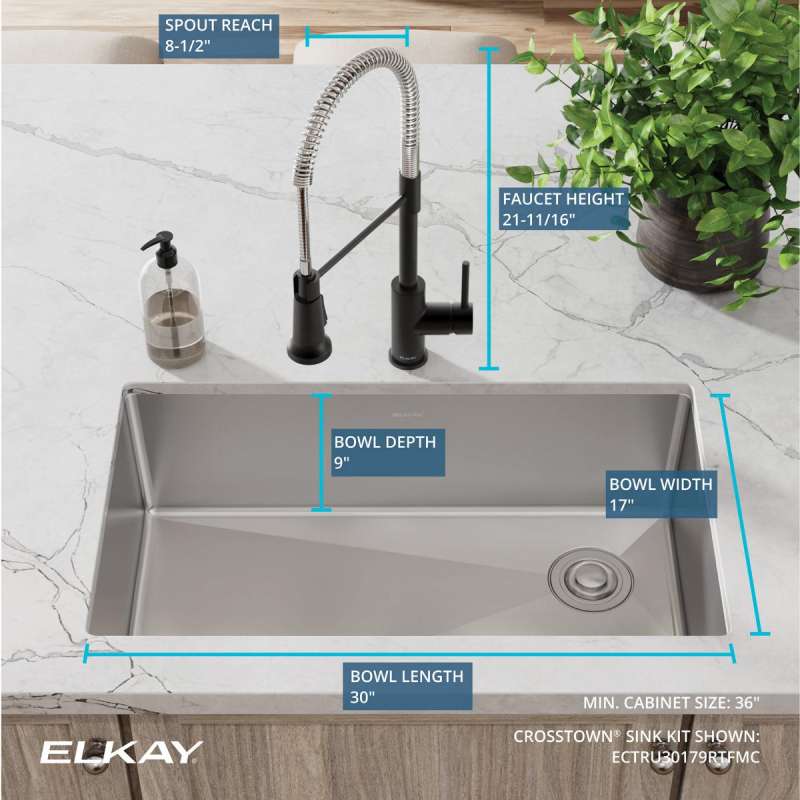 SPOUT REACH
8-1/2"

FAUCET HEIGHT
21-11/16"

BOWL DEPTH
9"

BOWL WIDTH
17"

BOWL LENGTH
30"

MIN. CABINET SIZE: 36"

ELKAY

CROSSTOWN® SINK KIT SHOWN:
ECTRU30179RTFMC