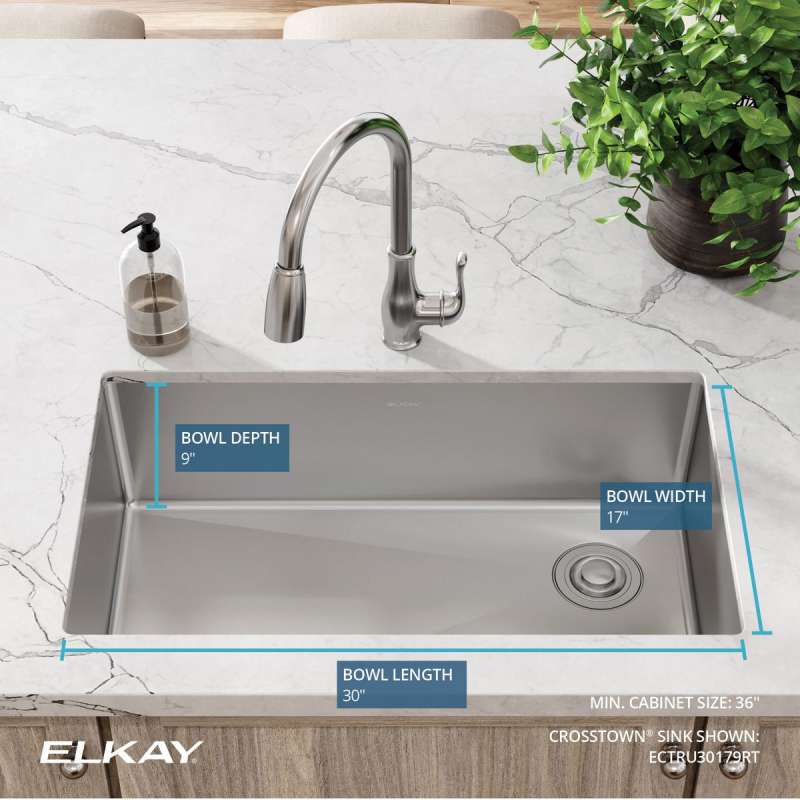 BOWL DEPTH
9"

BOWL WIDTH
17"

BOWL LENGTH
30"

MIN. CABINET SIZE: 36"

ELKAY

CROSSTOWN® SINK SHOWN:
ECTRU30179RT